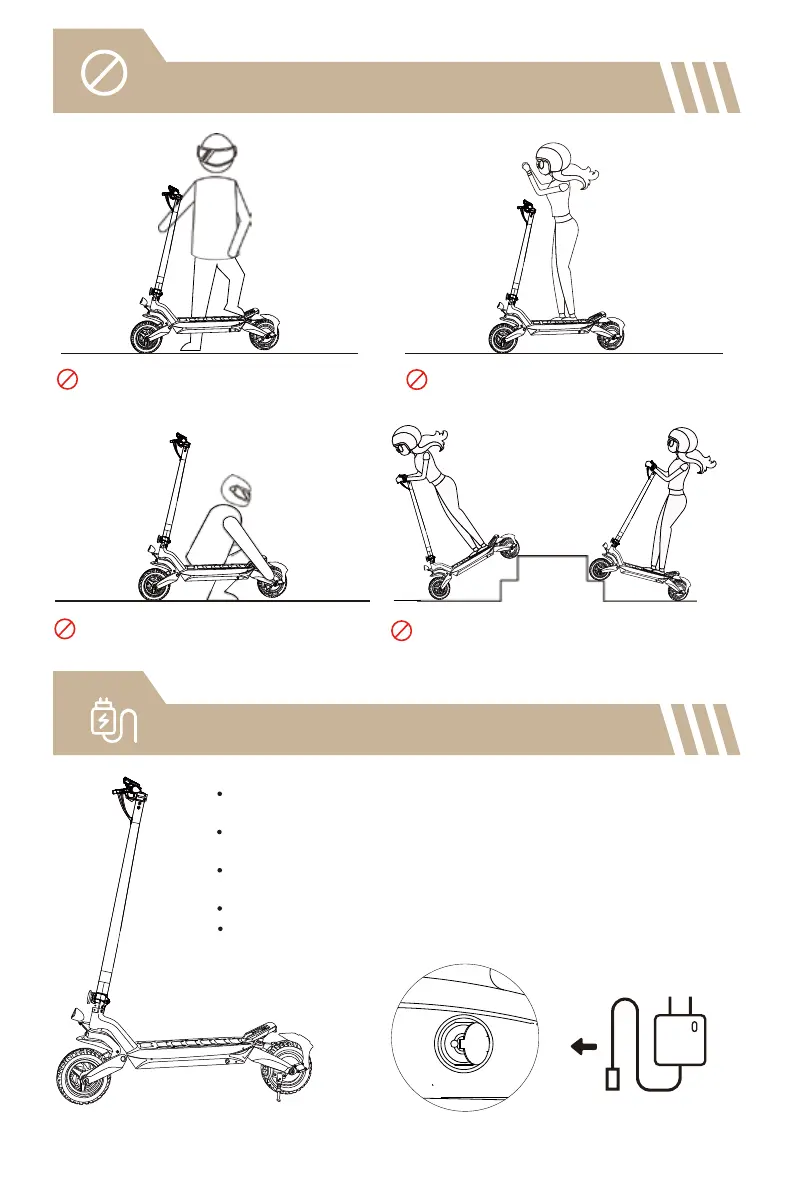 0