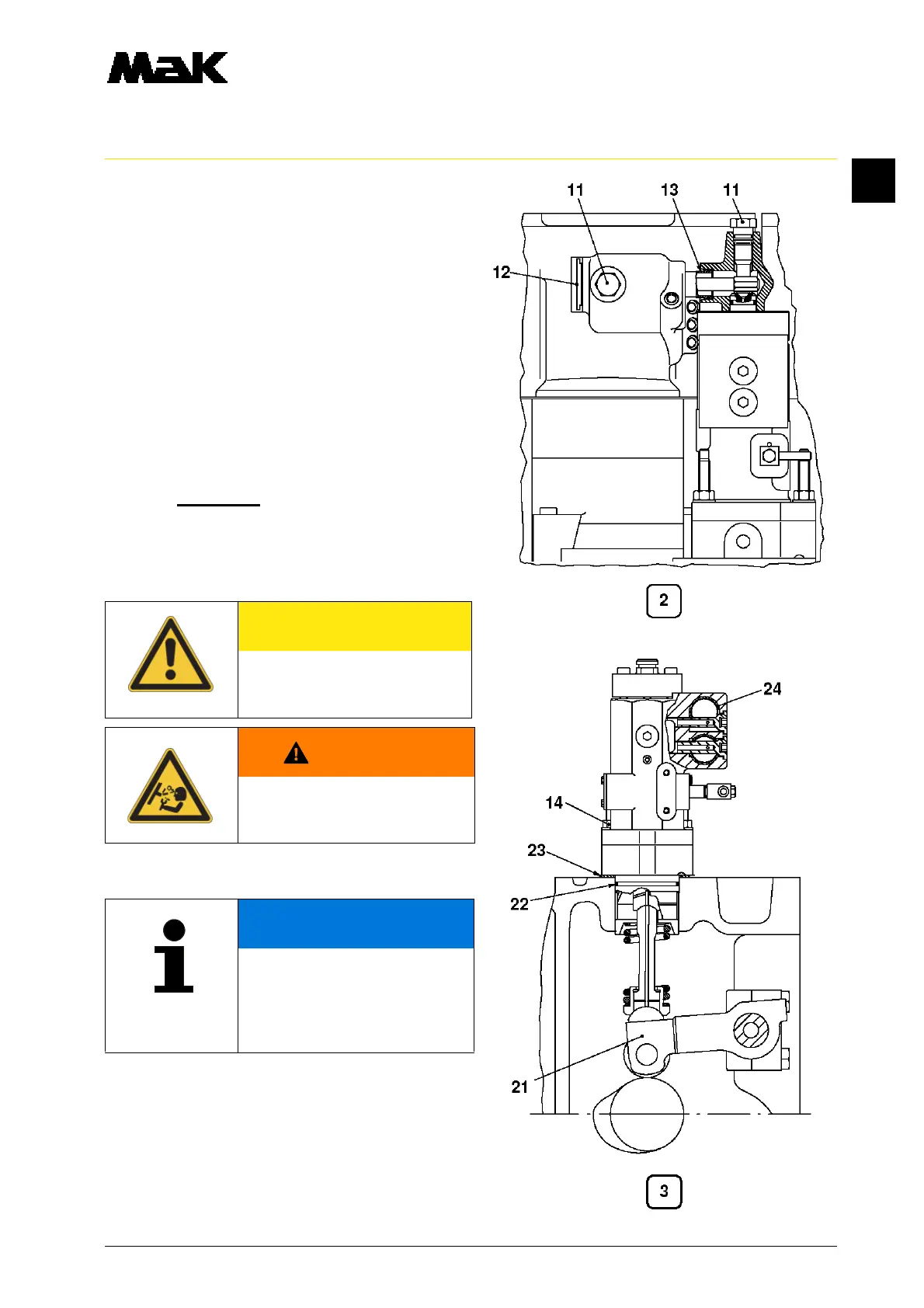 MaK

11
13
11
12

2

24
14
23
22
21

3