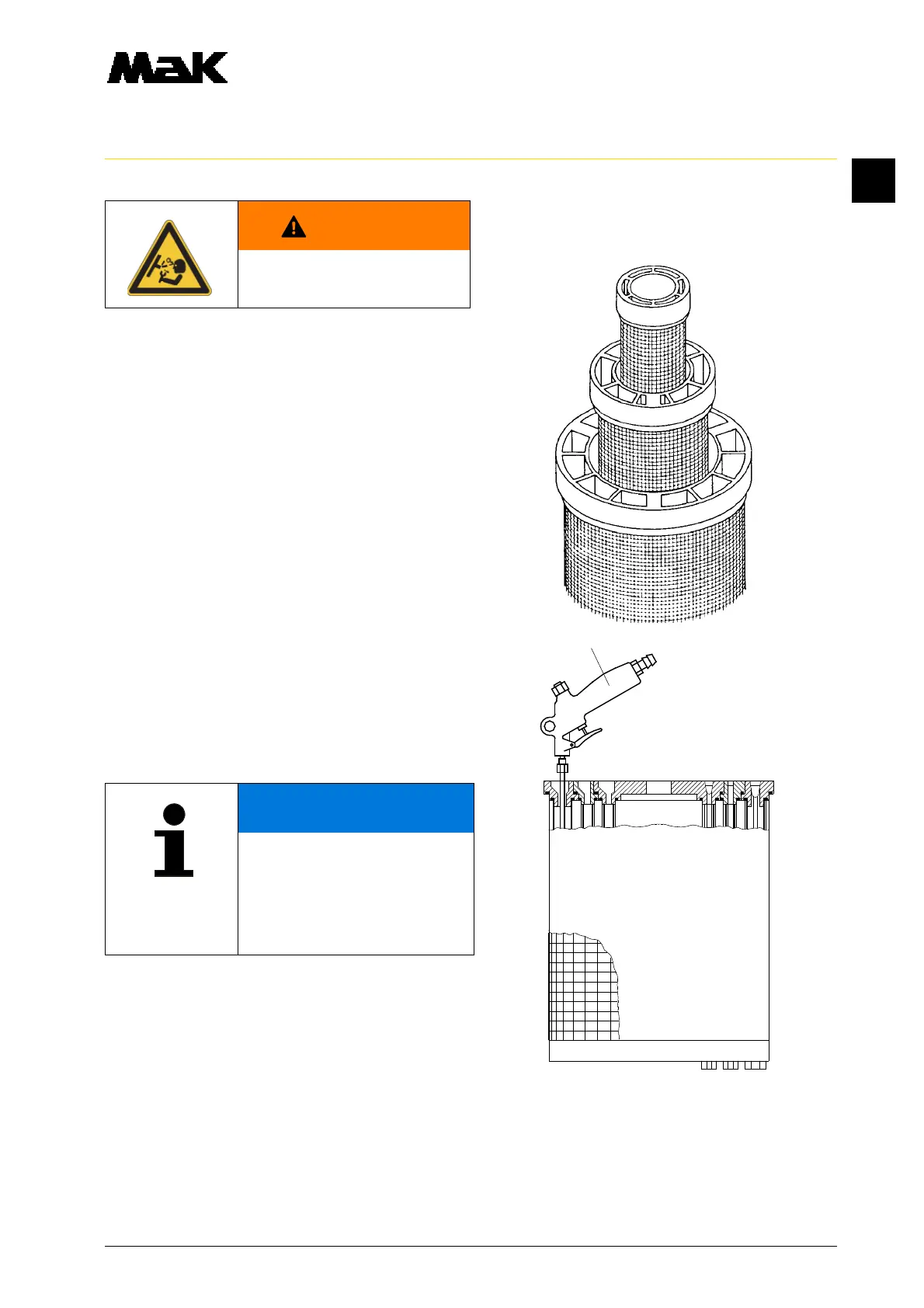 MaK