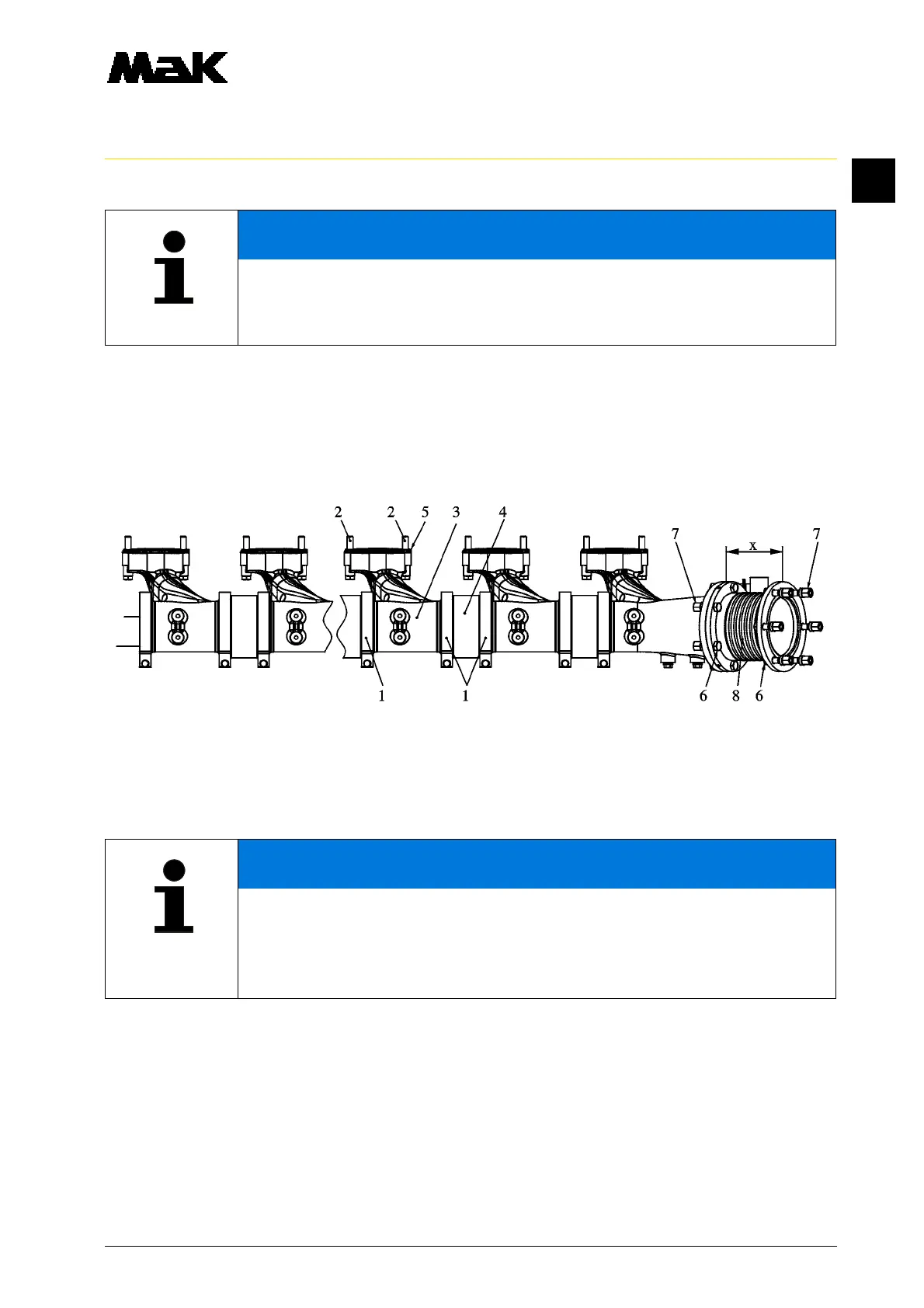 MaK

2 2 5 3 4
7 x 7
1 1 6 8 6