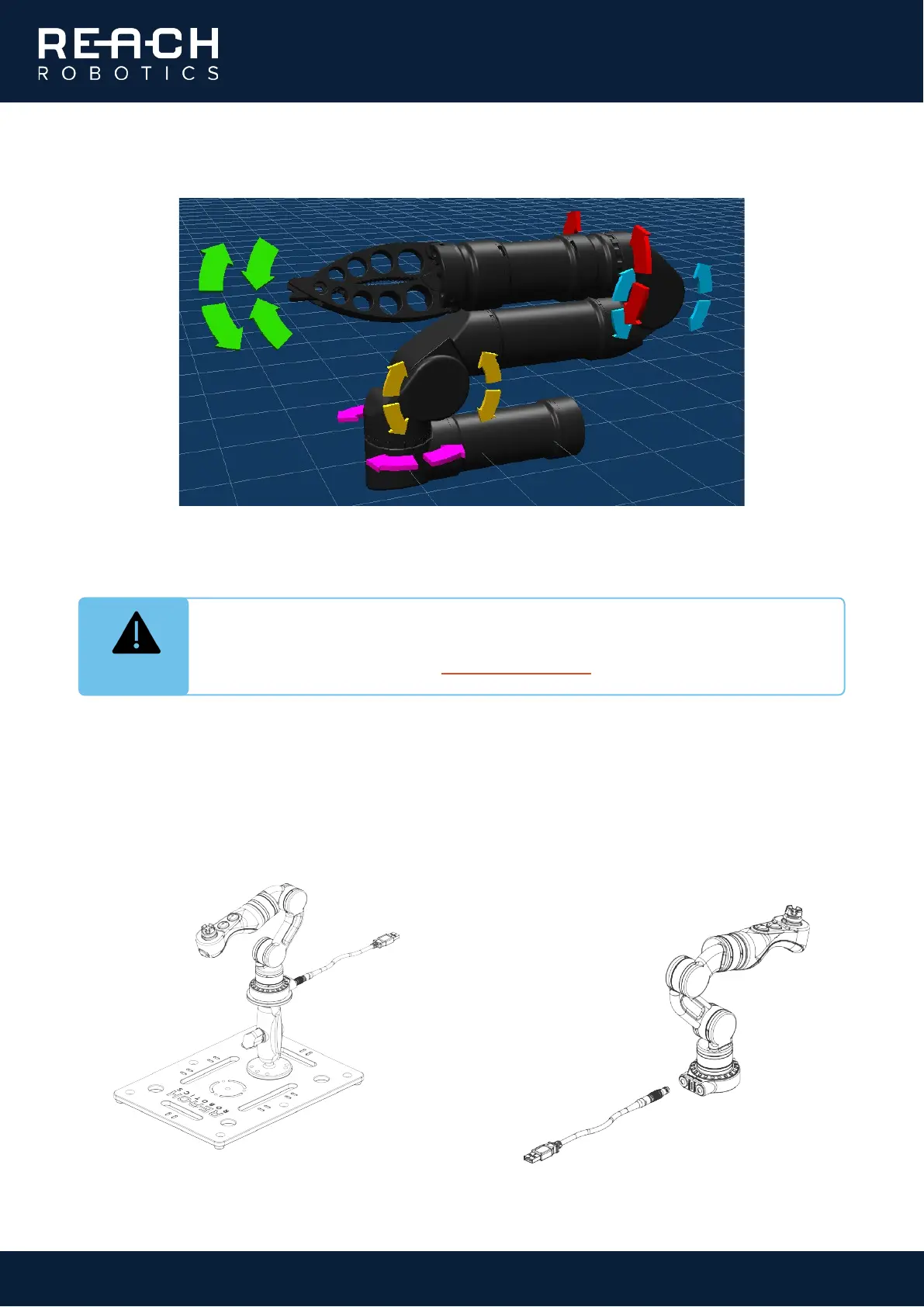 REACH
ROBOTICS