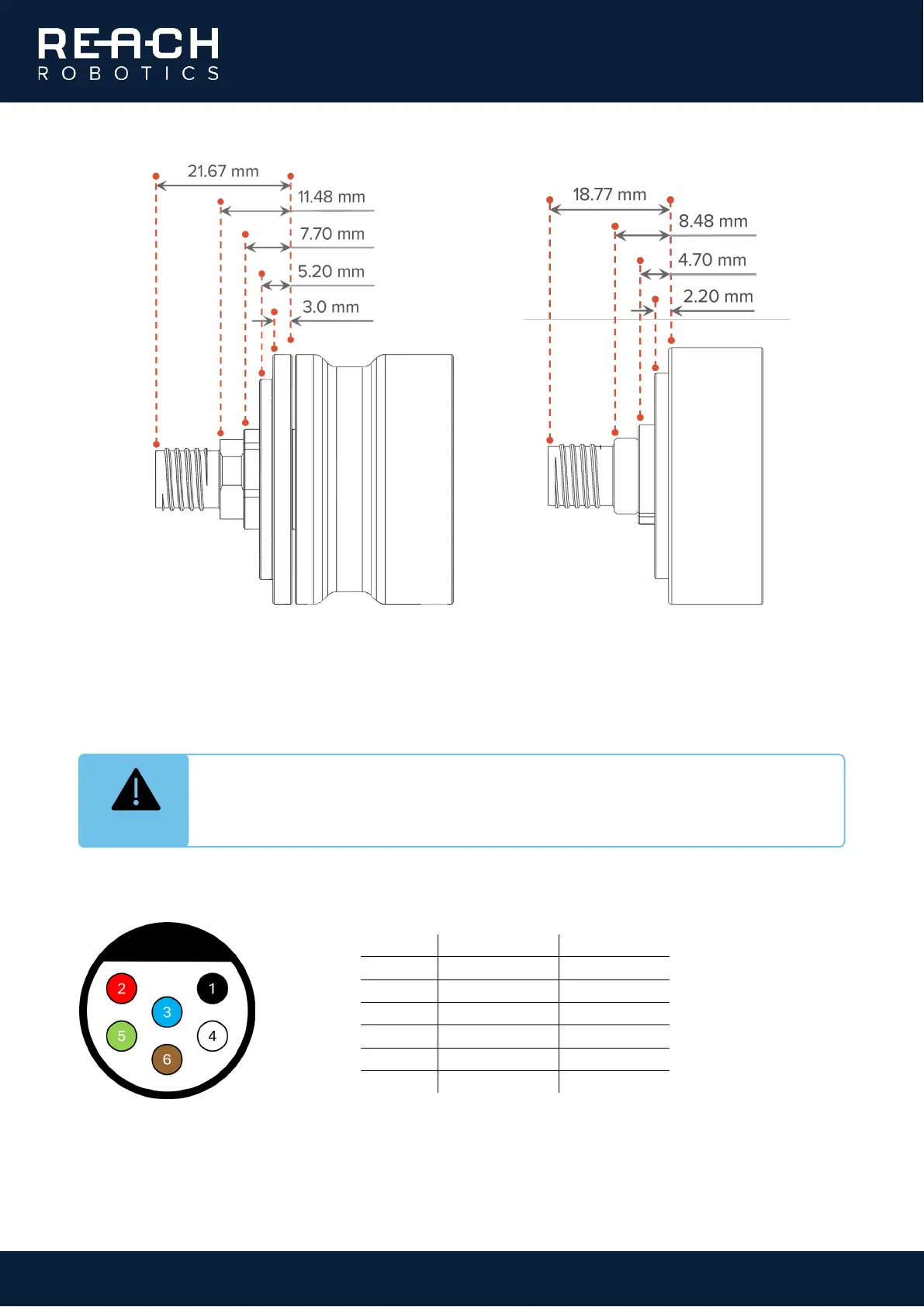 REACH
ROBOTICS

21.67 mm
11.48 mm
7.70 mm
5.20 mm
3.0 mm

18.77 mm
8.48 mm
4.70 mm
2.20 mm

2
1
3
5
4
6