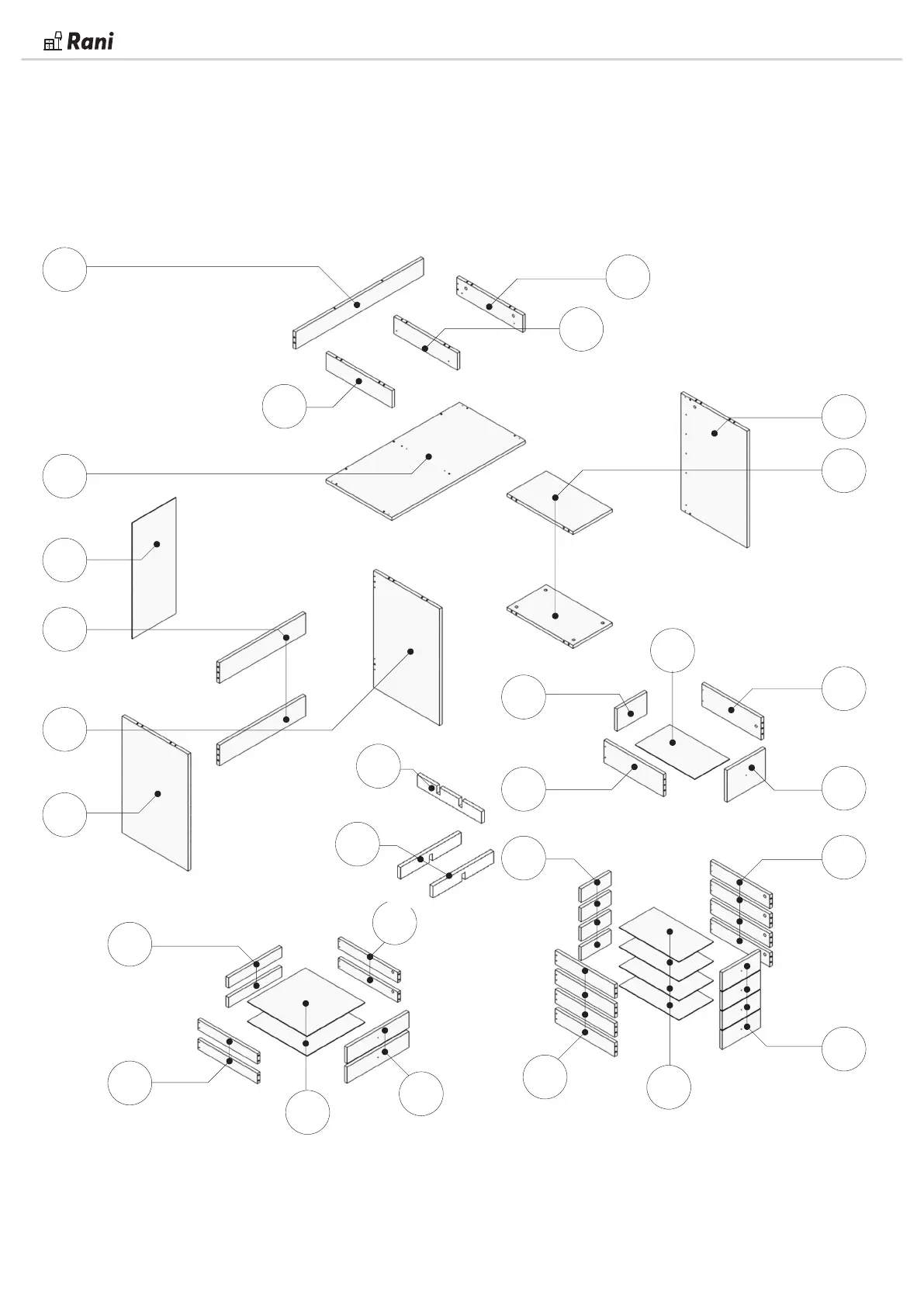 Rani