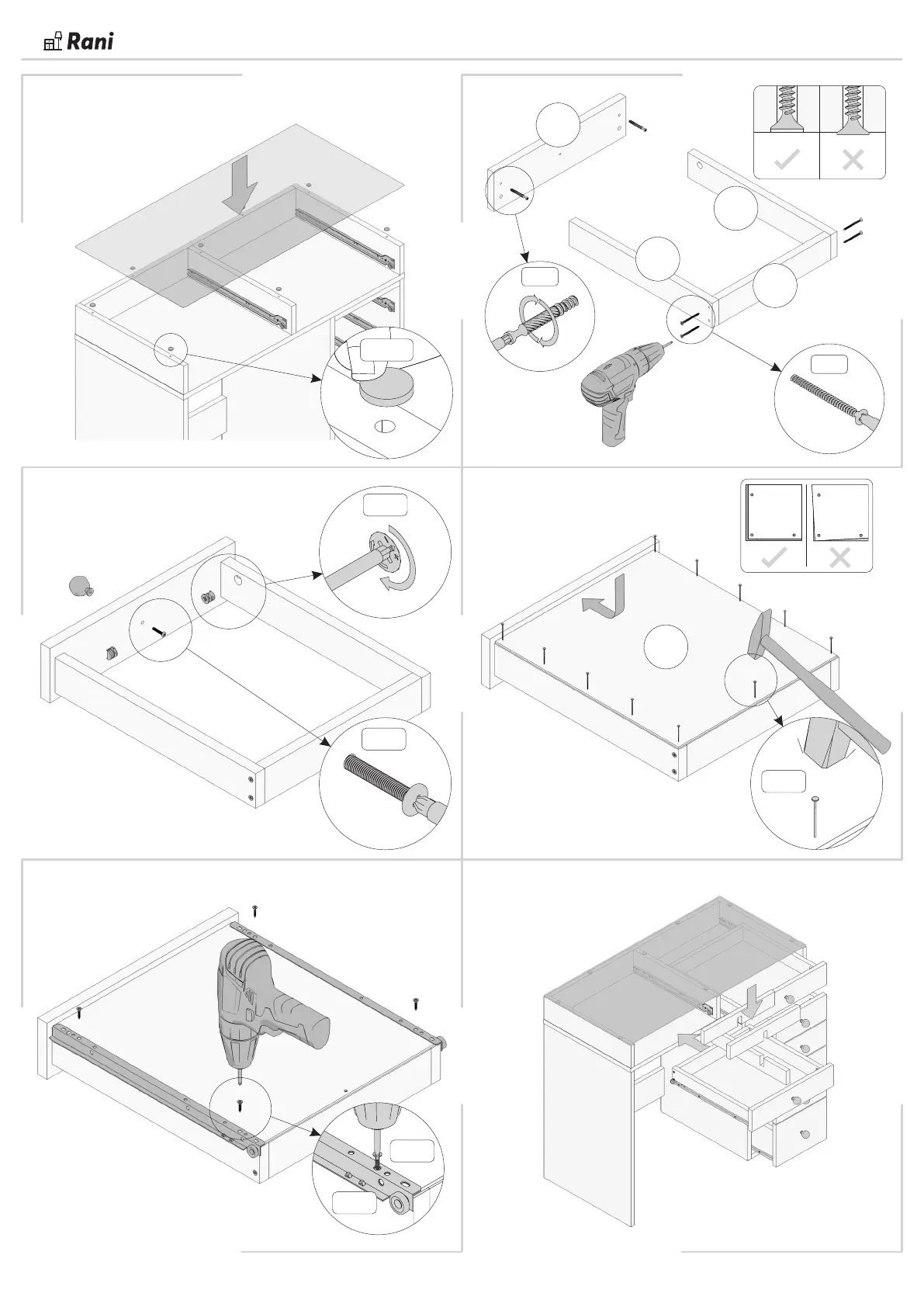 Rani