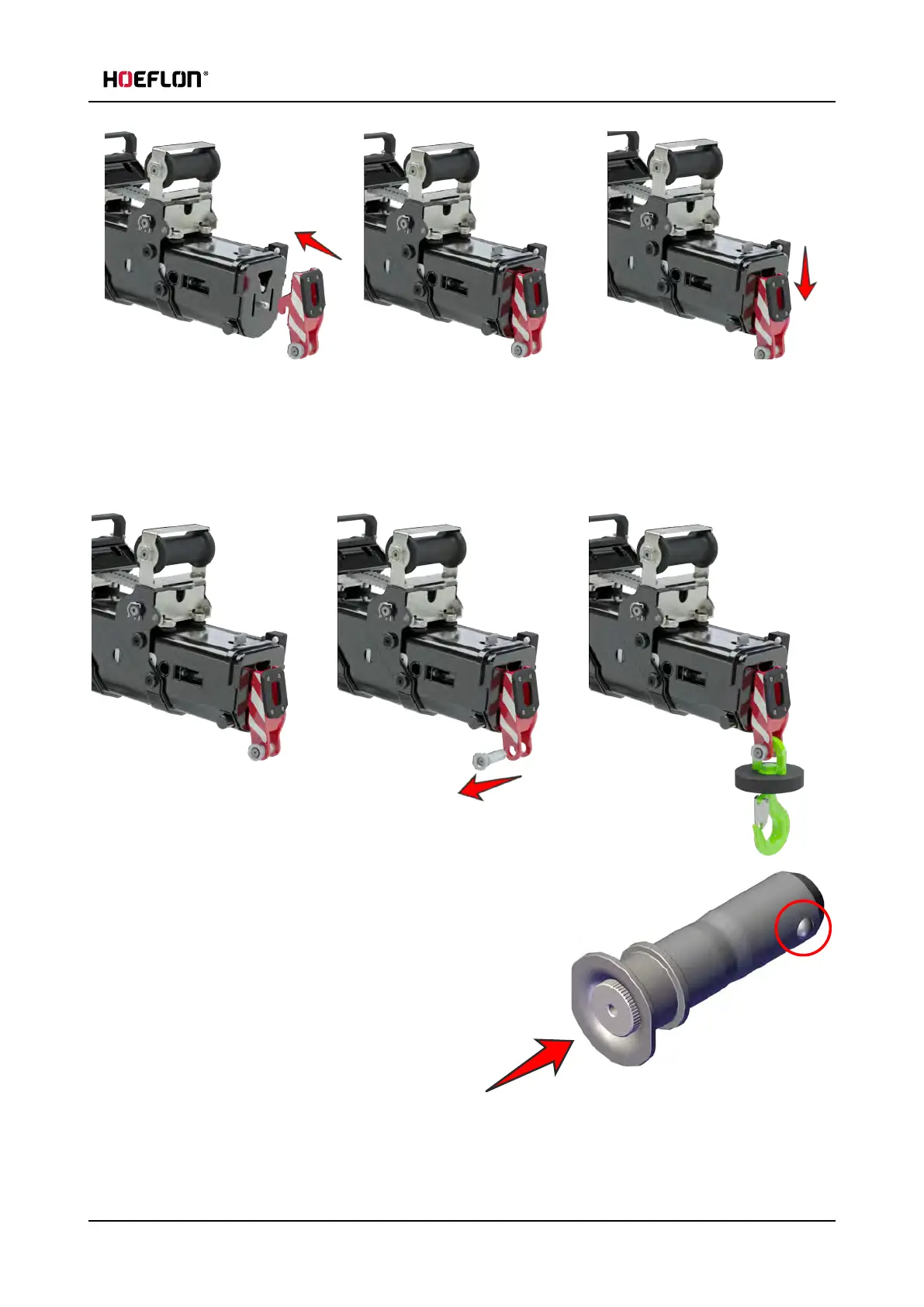 HOEFLON®