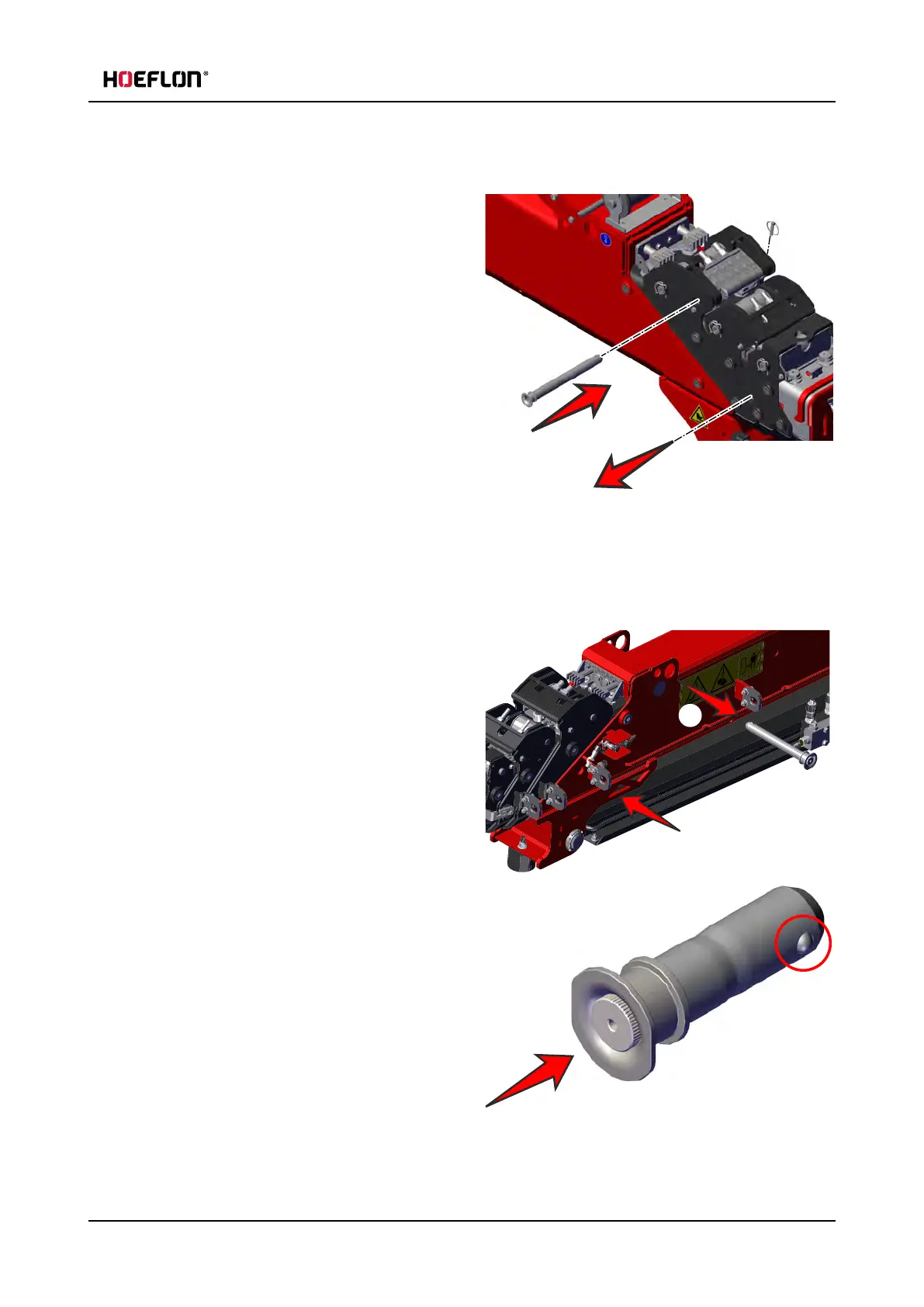 HOEFLON®