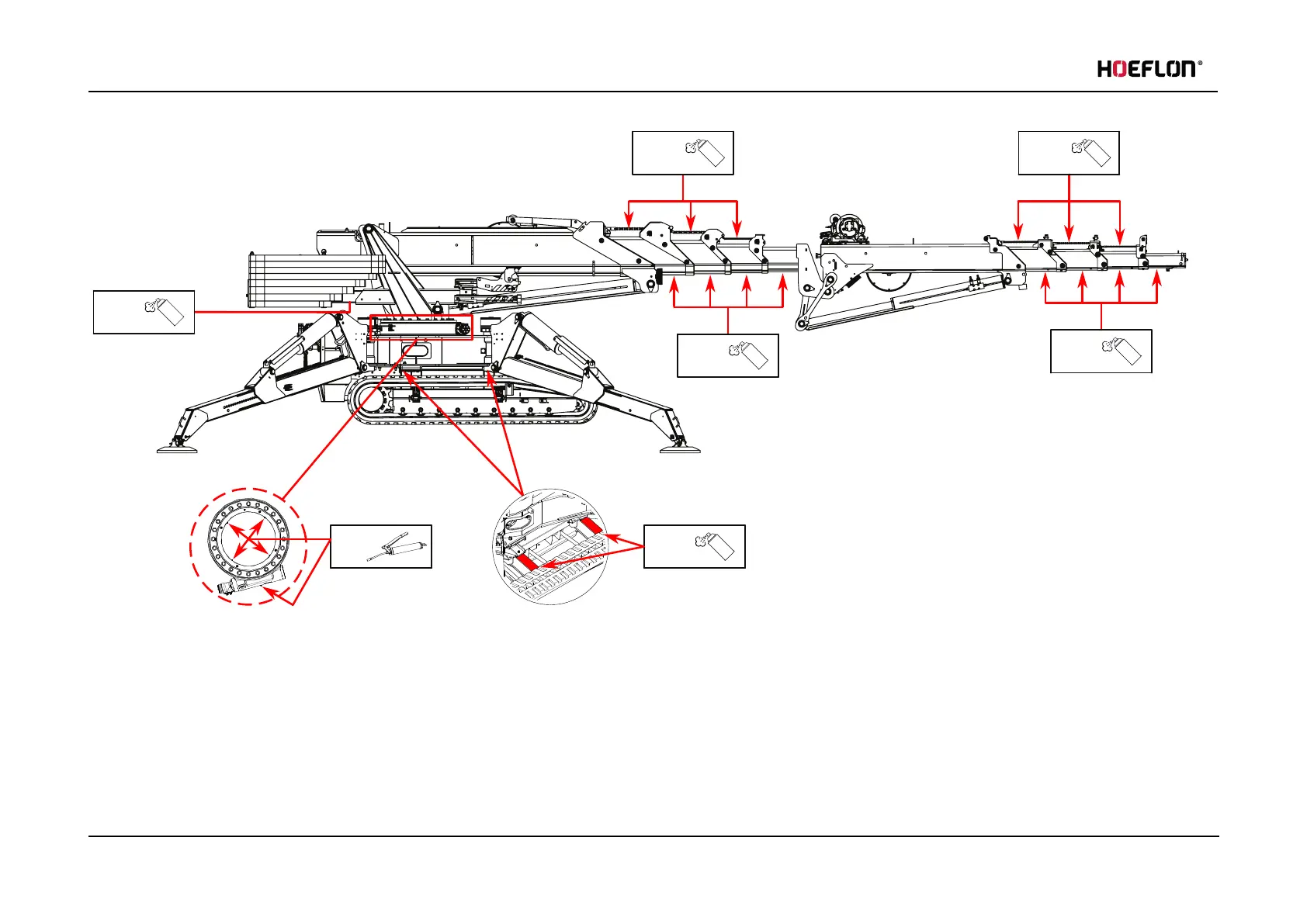 HOEFLON®