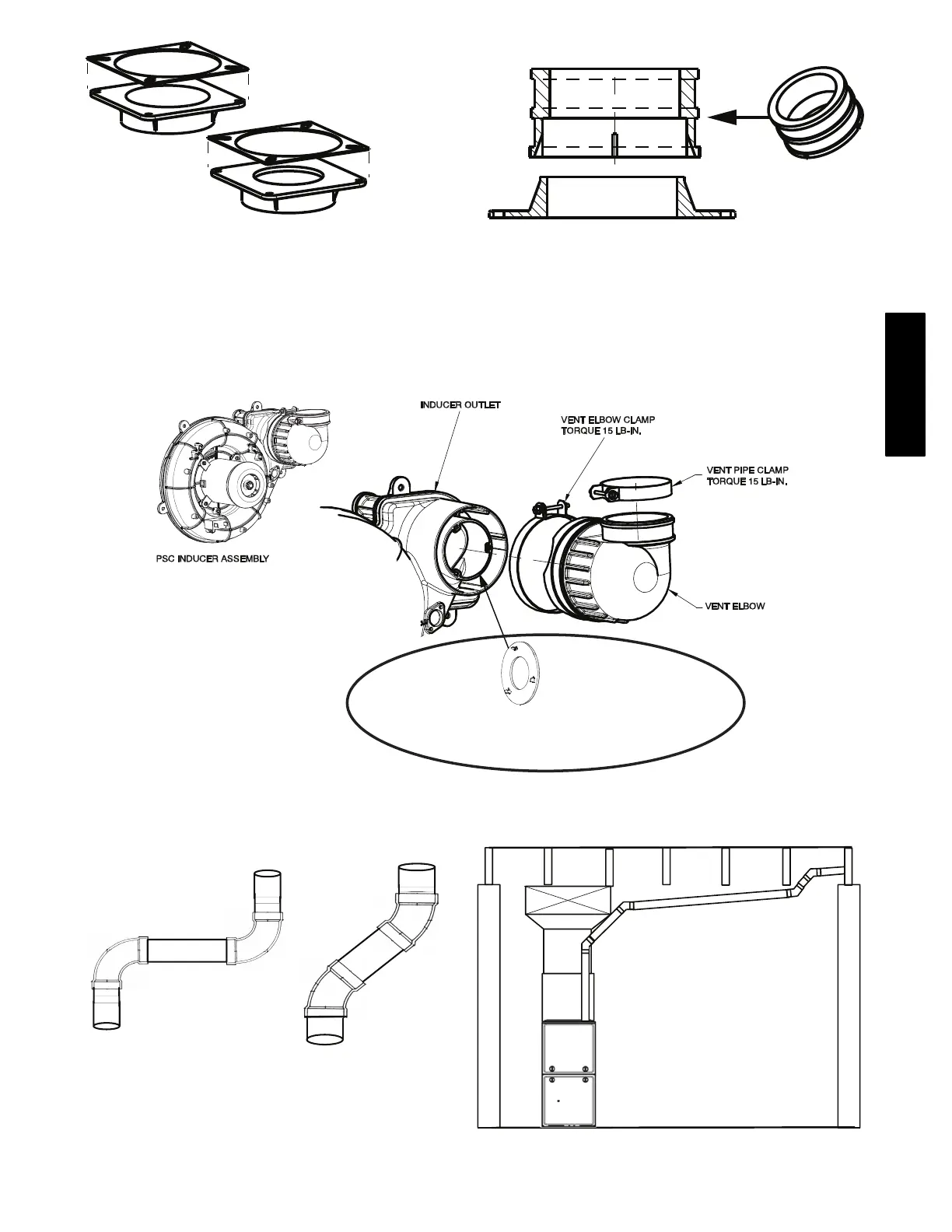 INDUCER OUTLET

VENT ELBOW CLAMP
TORQUE 15 LB-IN.

VENT PIPE CLAMP
TORQUE 15 LB-IN.

PSC INDUCER ASSEMBLY

VENT ELBOW