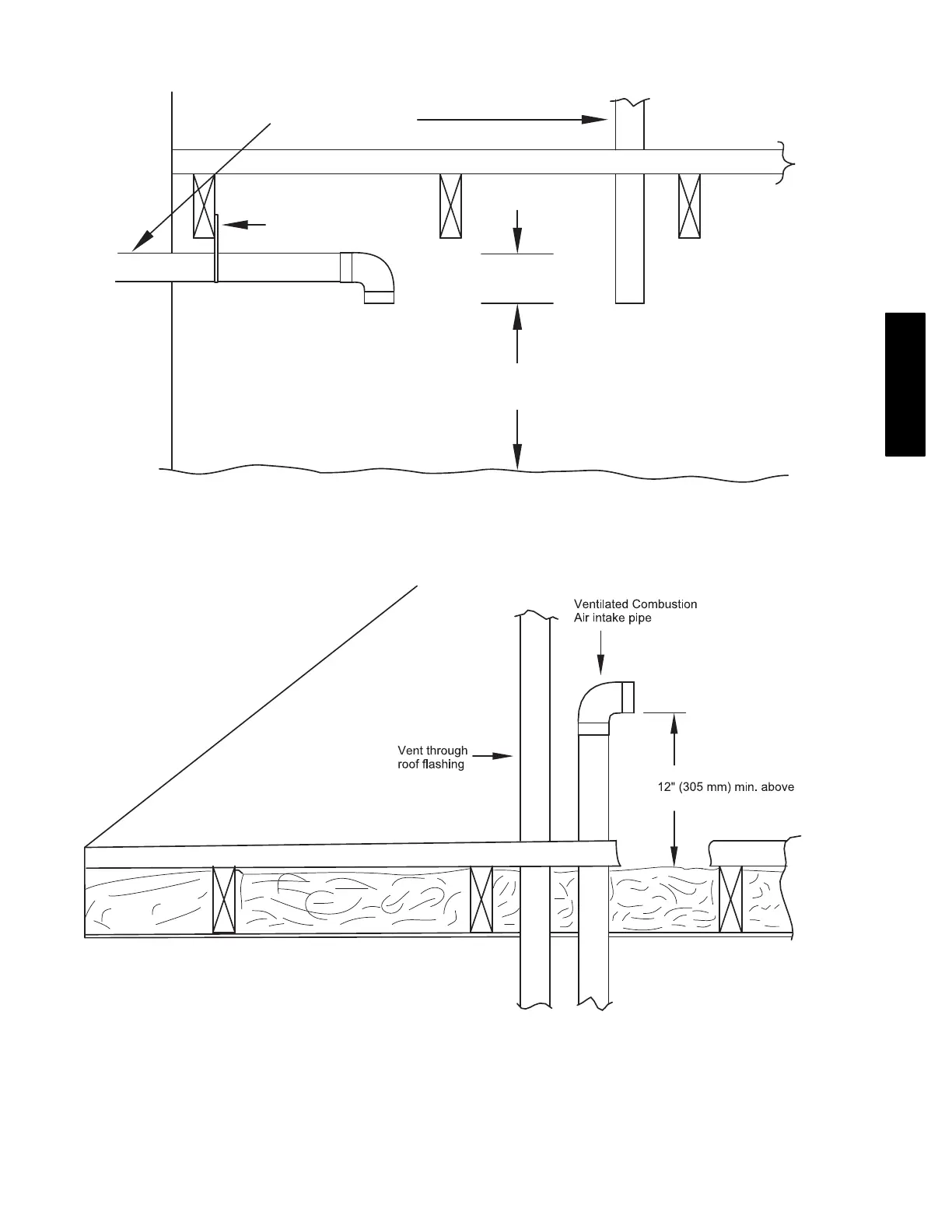 Ventilated Combustion Air intake pipe

Vent through roof flashing

12" (305 mm) min. above