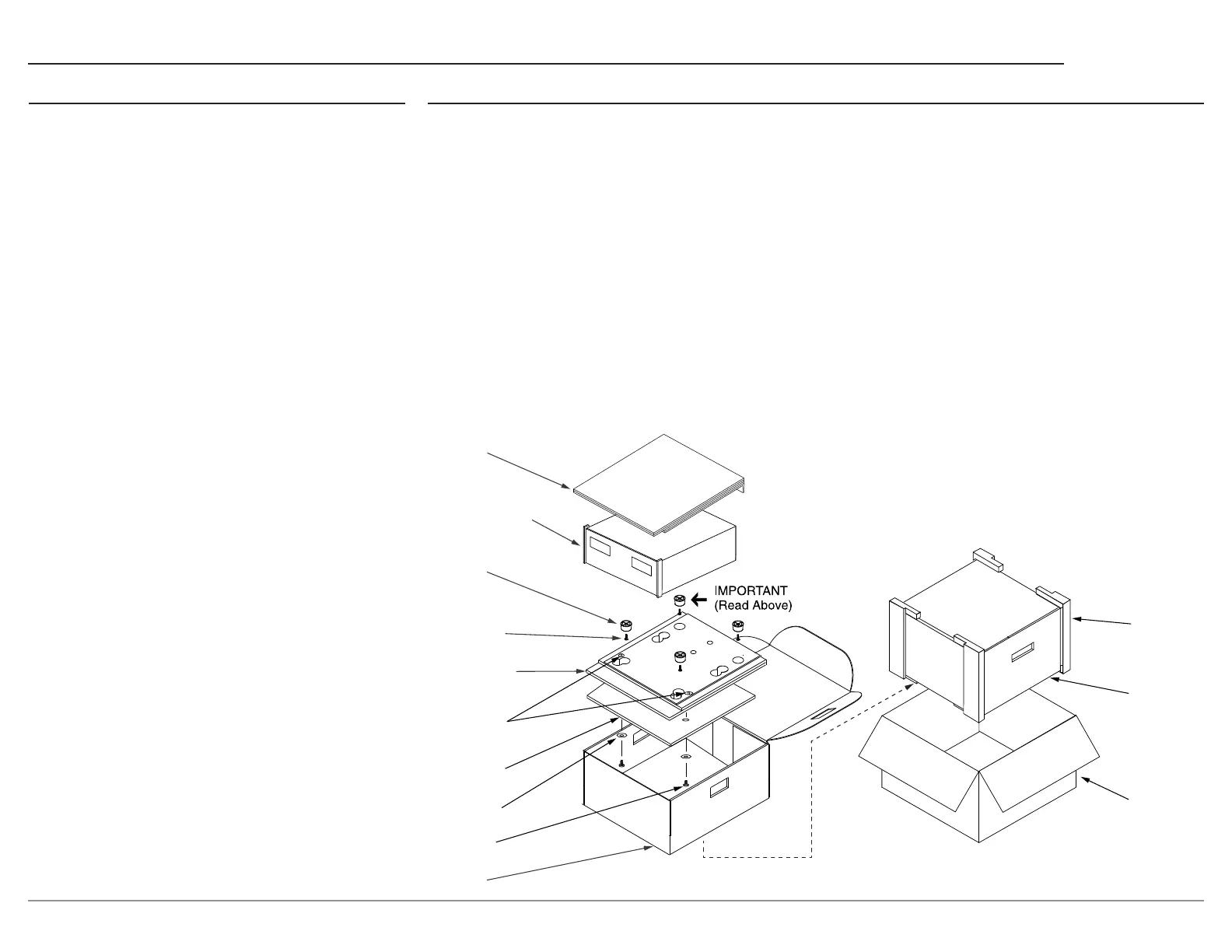 IMPORTANT
(Read Above)