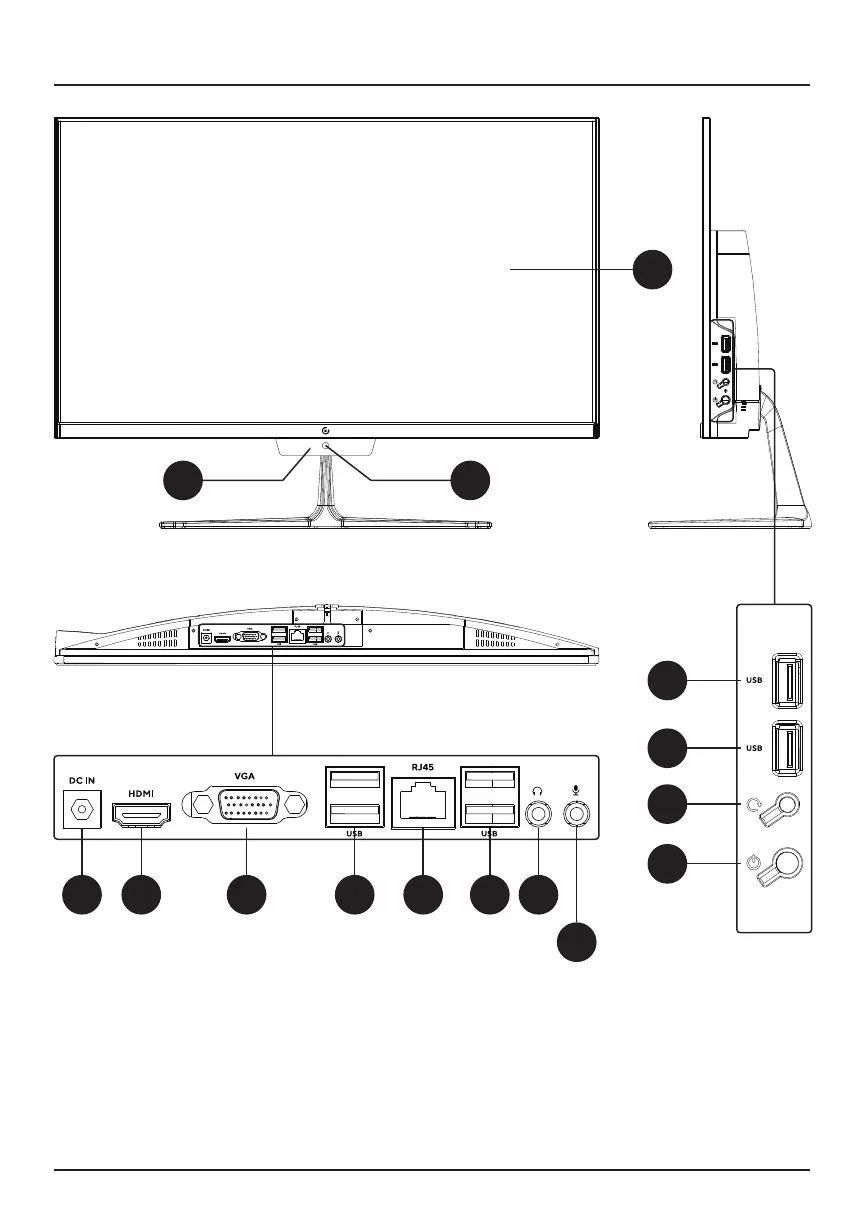 USB

USB

DC IN

HDMI

VGA

USB

RJ45

USB