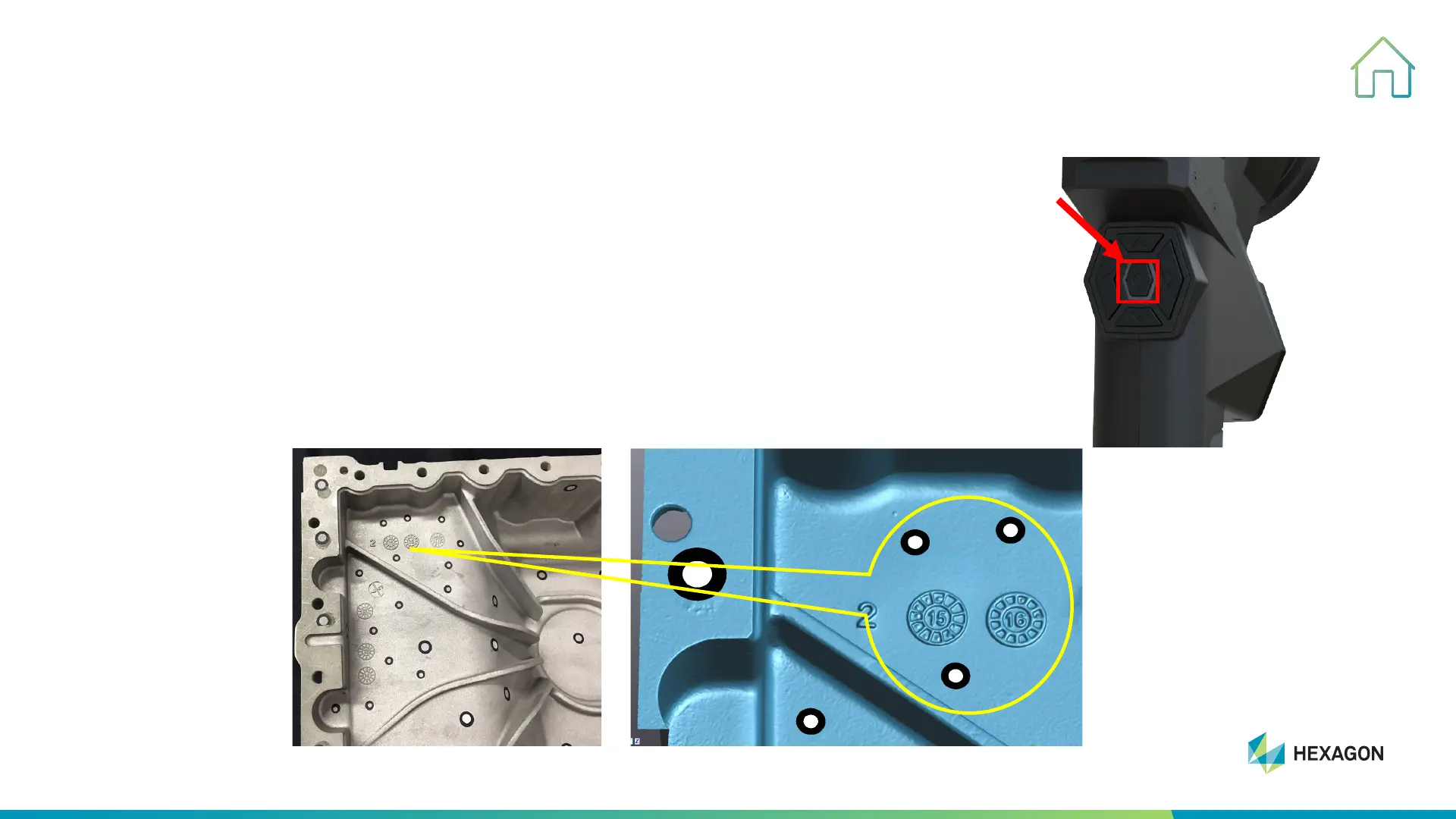 2

15

16

HEXAGON