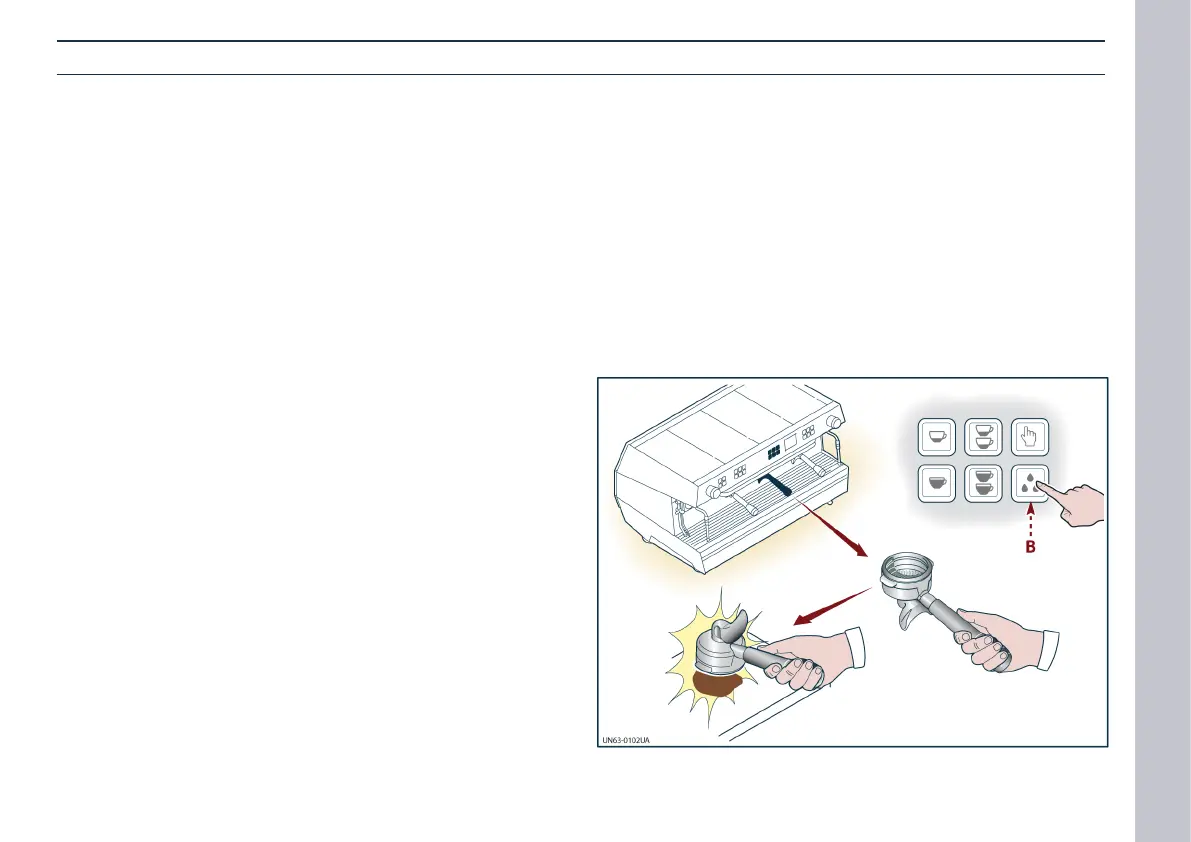 B

UN63-0102UA