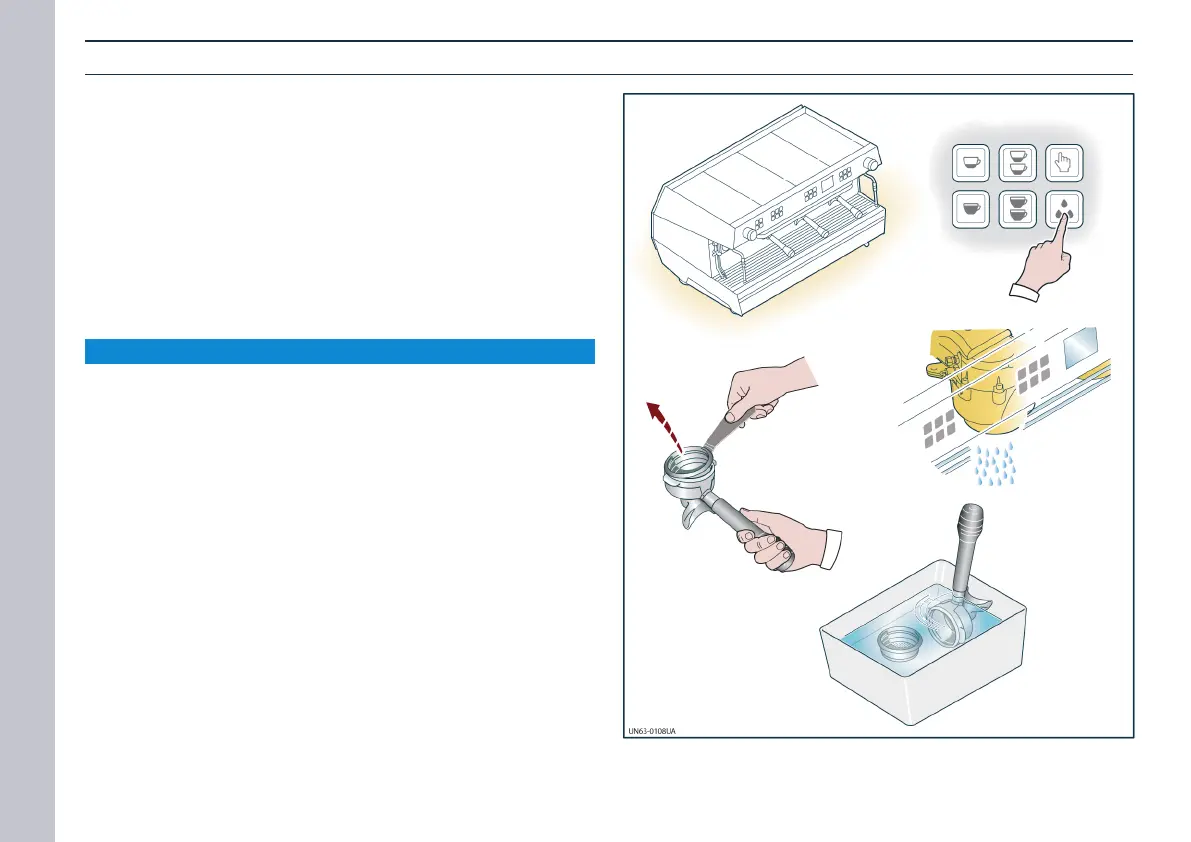 UN63-0108UA