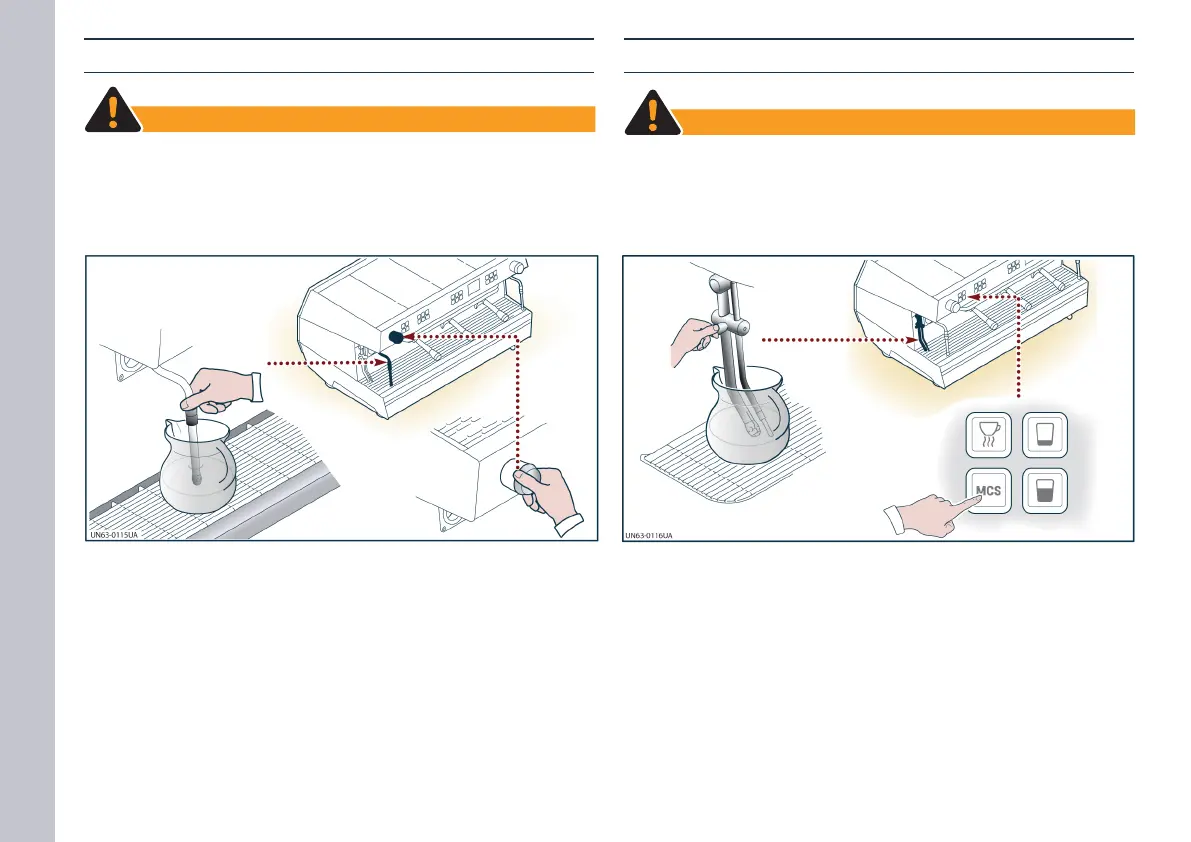 UN63-0115UA

MCS

UN63-0116UA