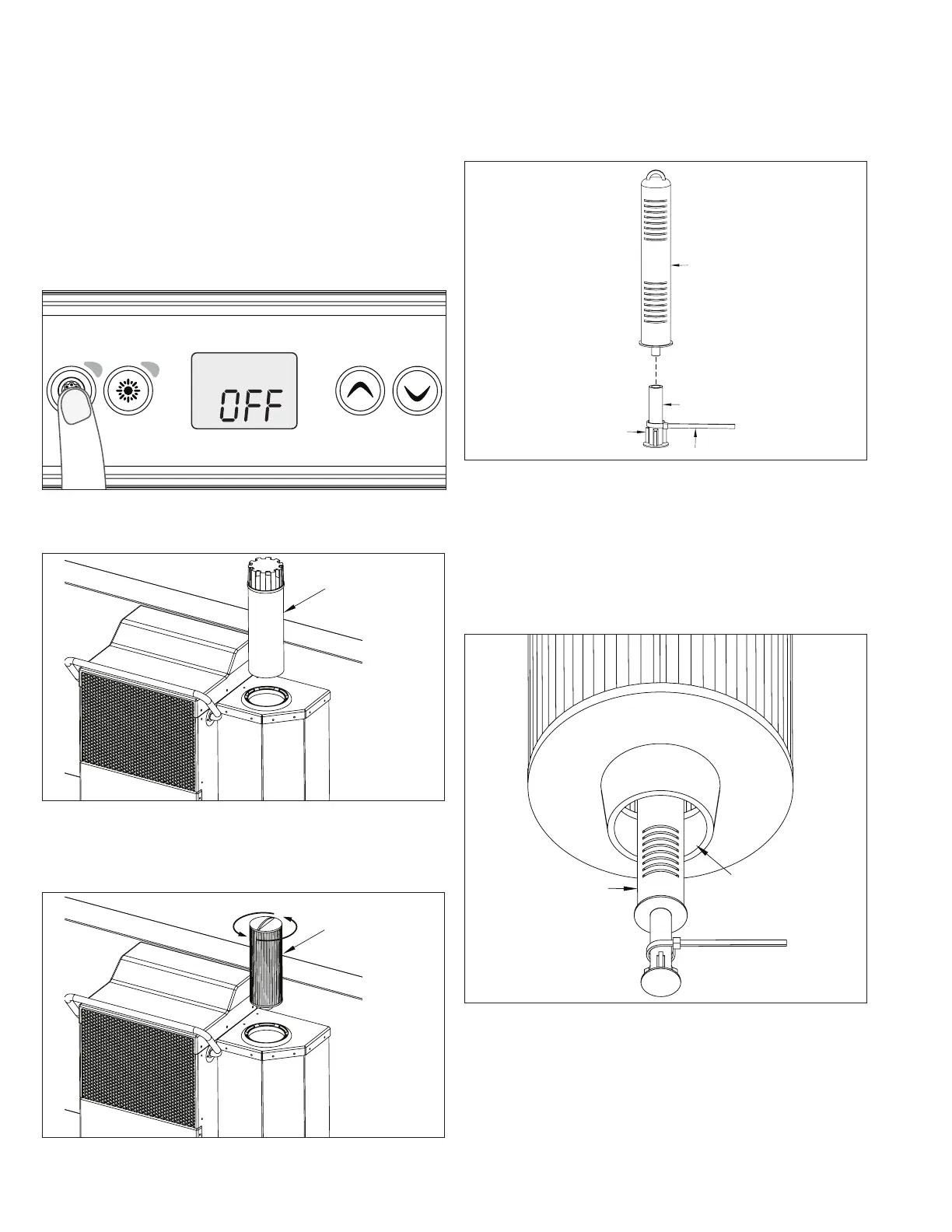 OFF