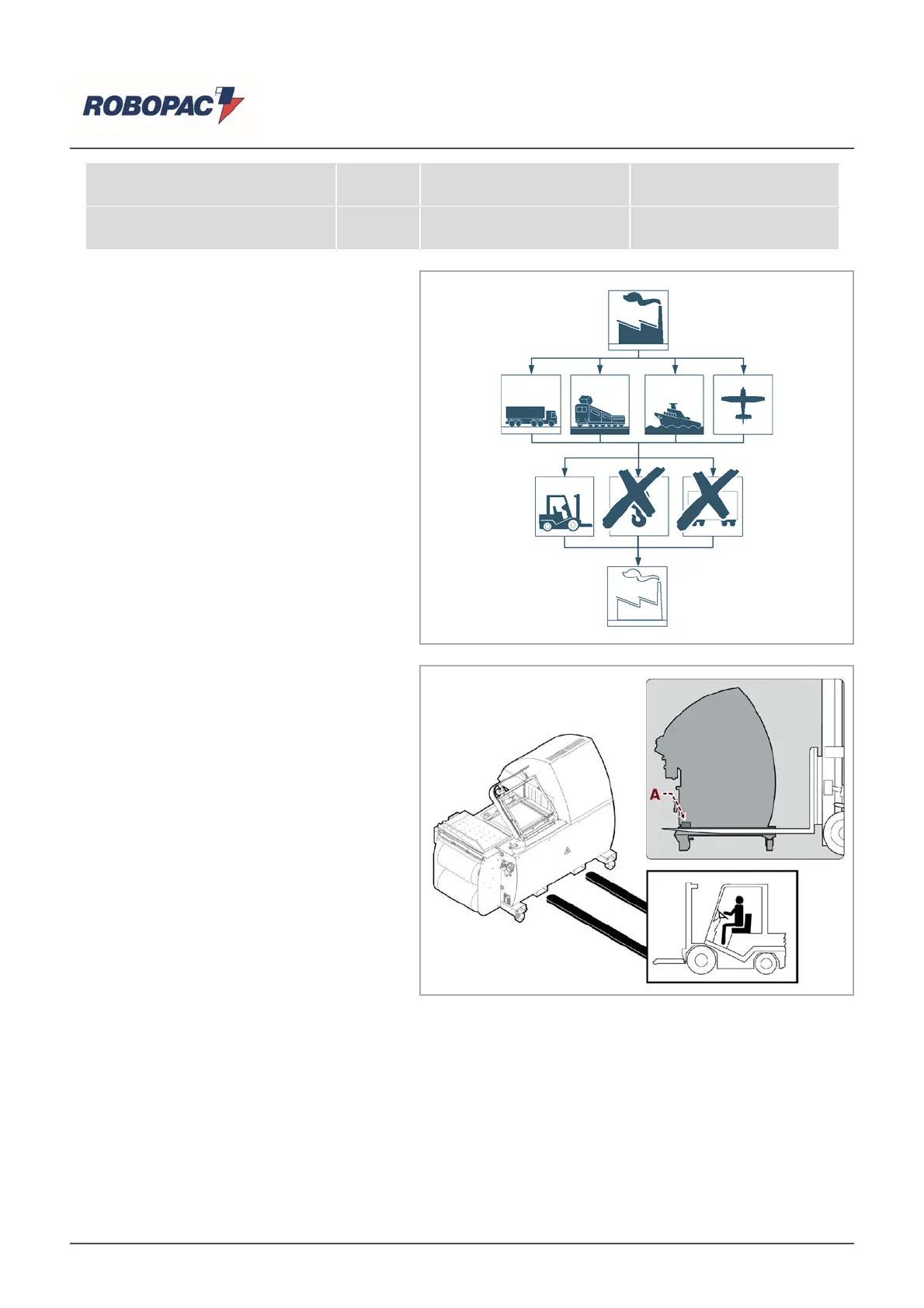 ROBOPAC

A