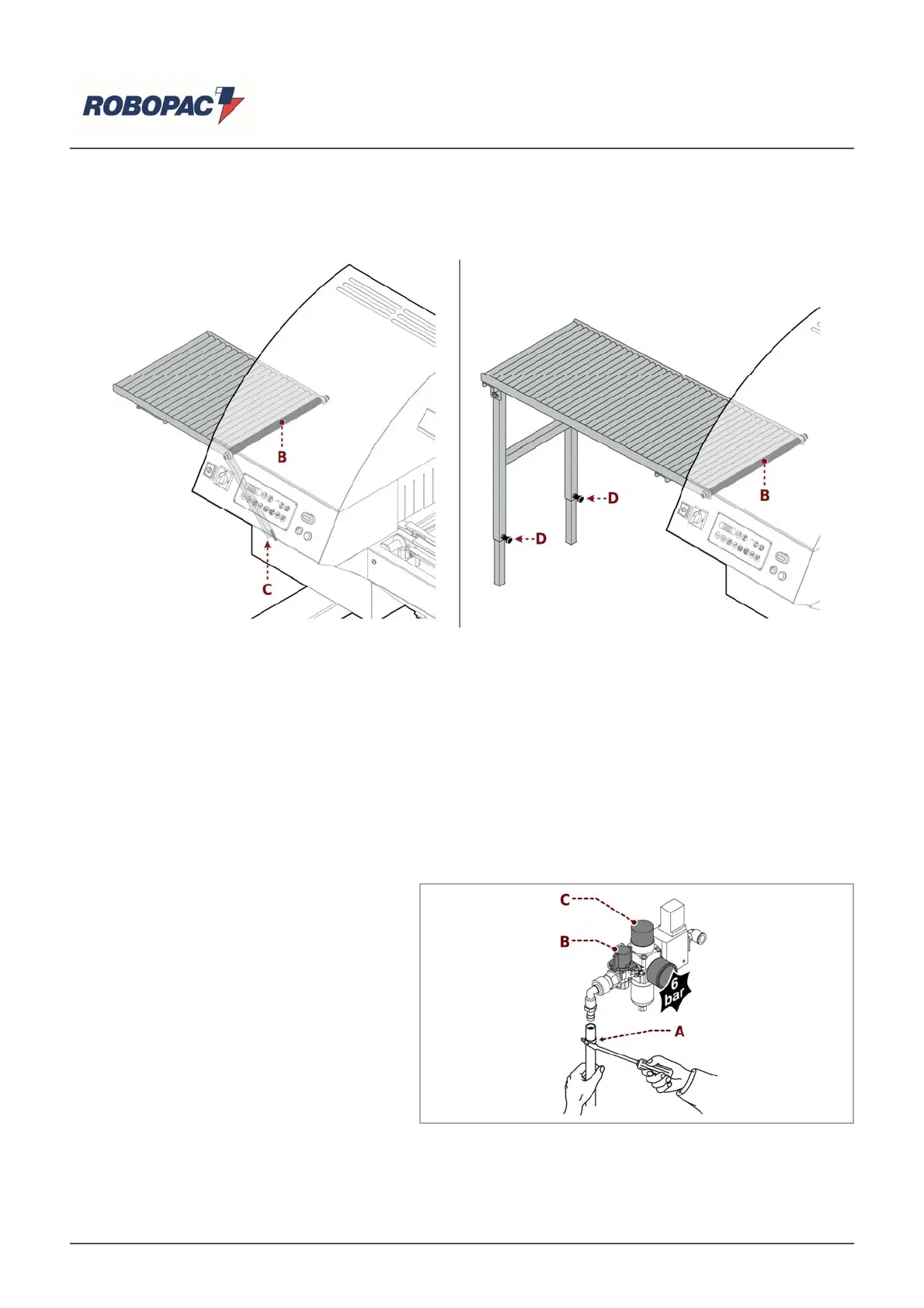 ROBOPAC

B

C

D

D

B

C

B

6 bar

A