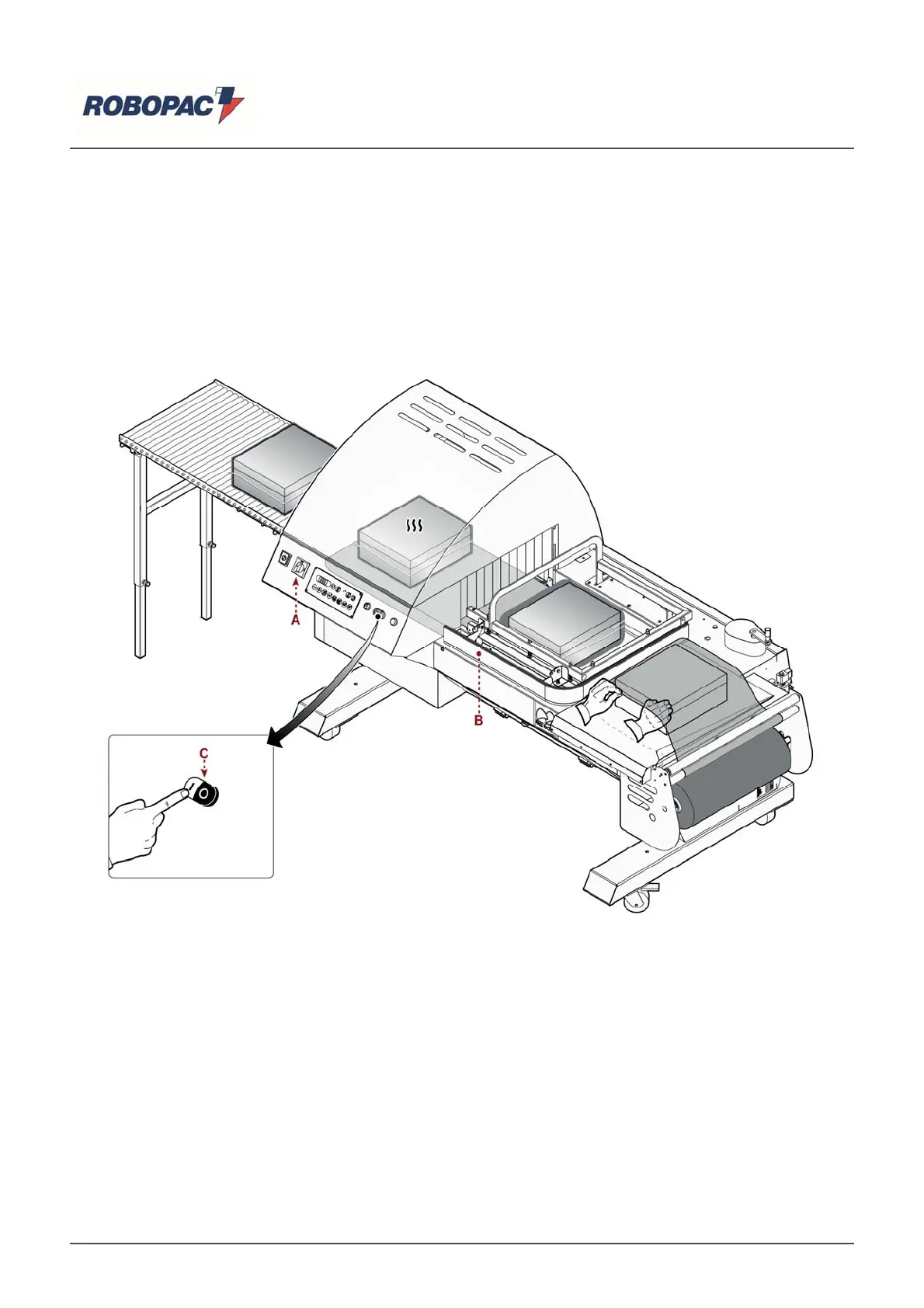 ROBOPAC

A

B

C