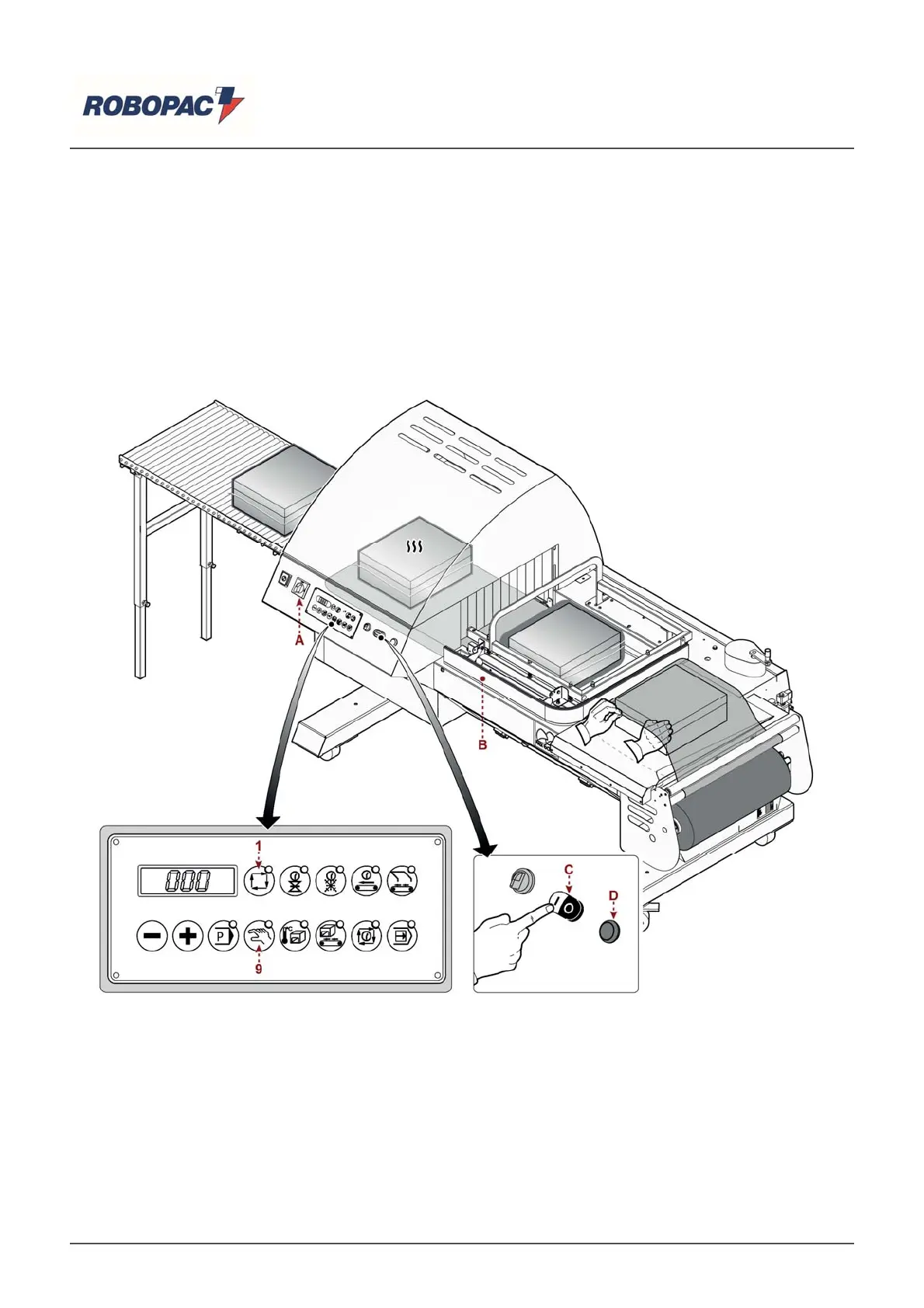 ROBOPAC

A

B

1

000

P

9

C

D