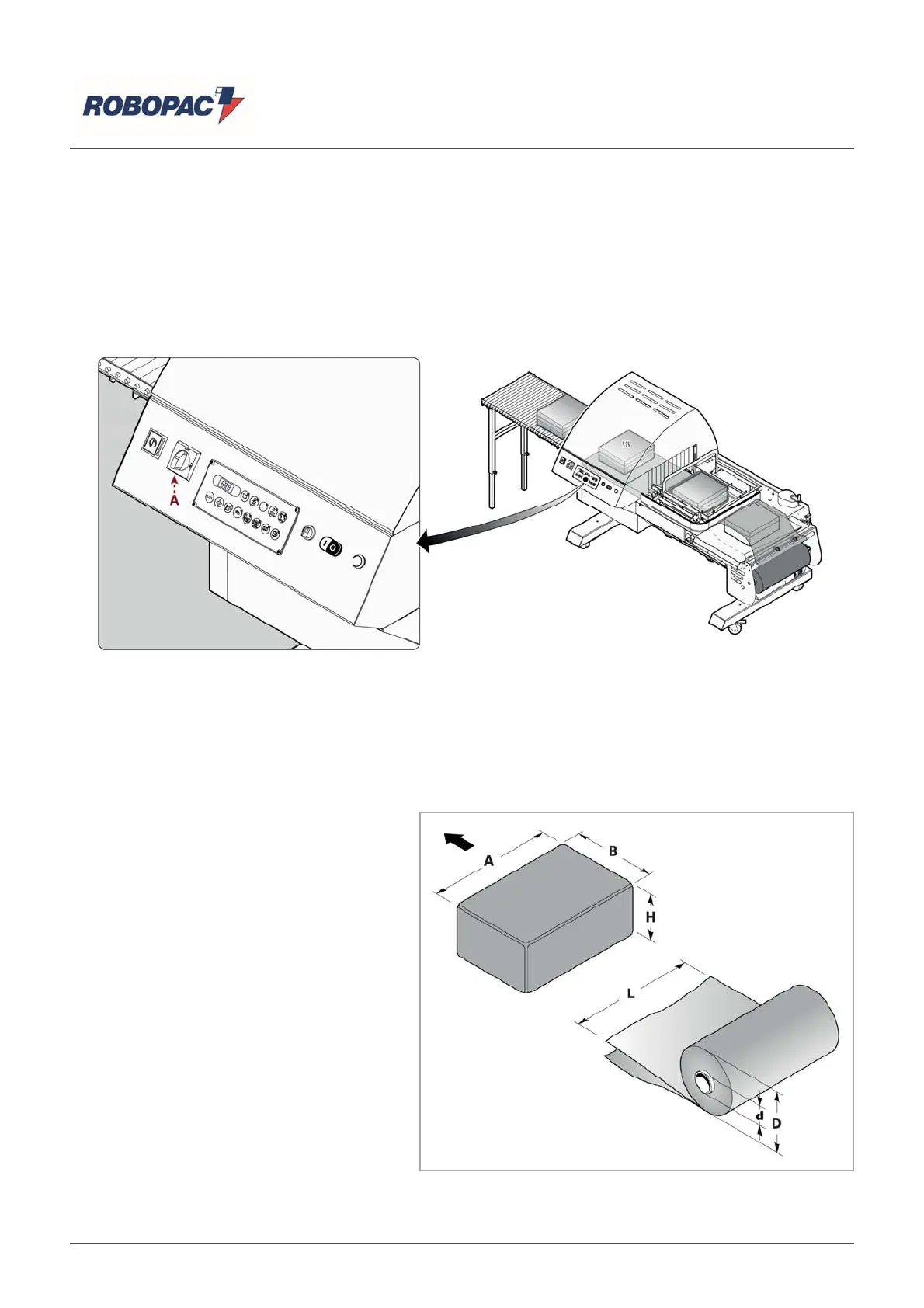 ROBOPAC

A

A

B

H

L

d

D