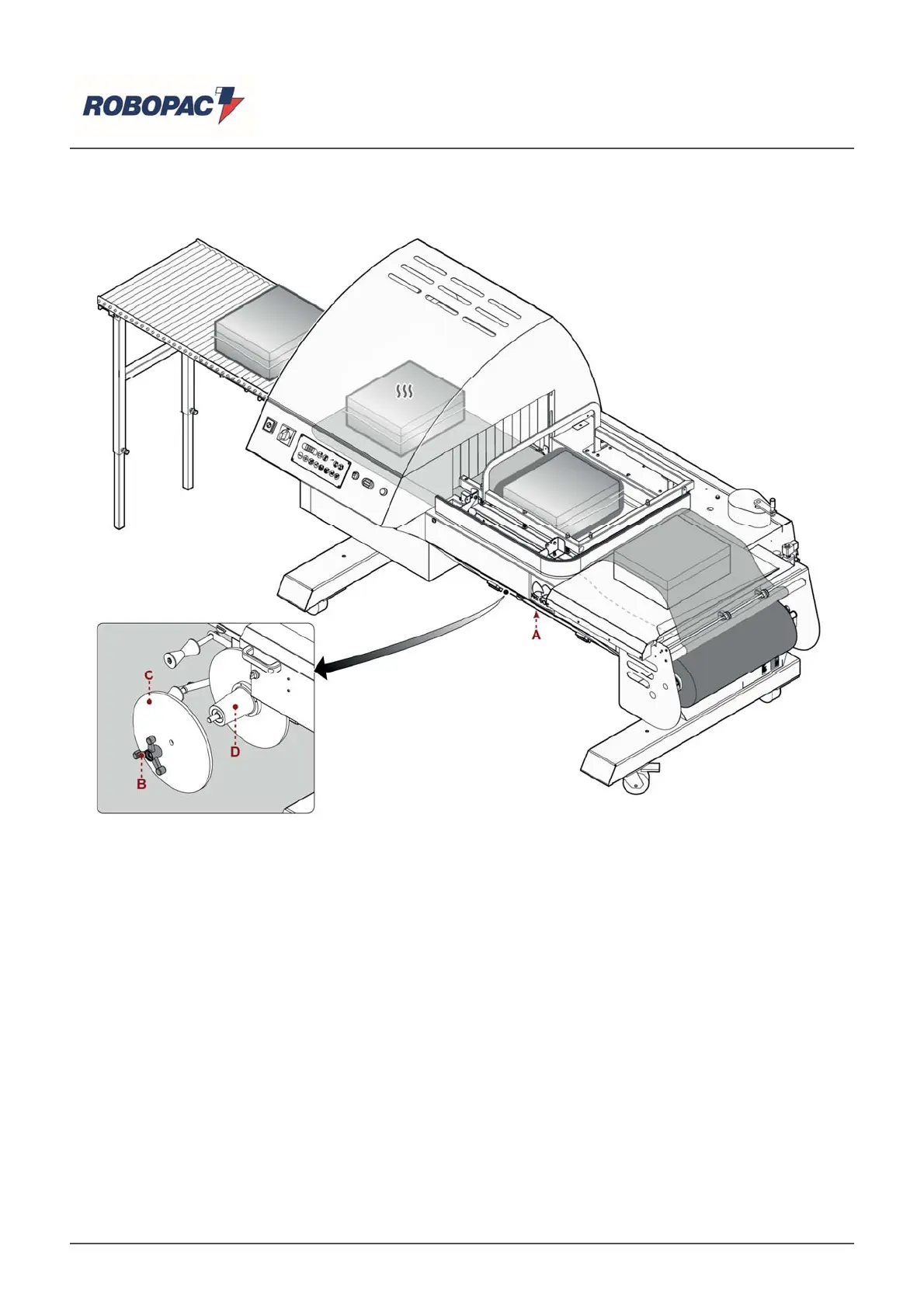 ROBOPAC

A

C

D

B