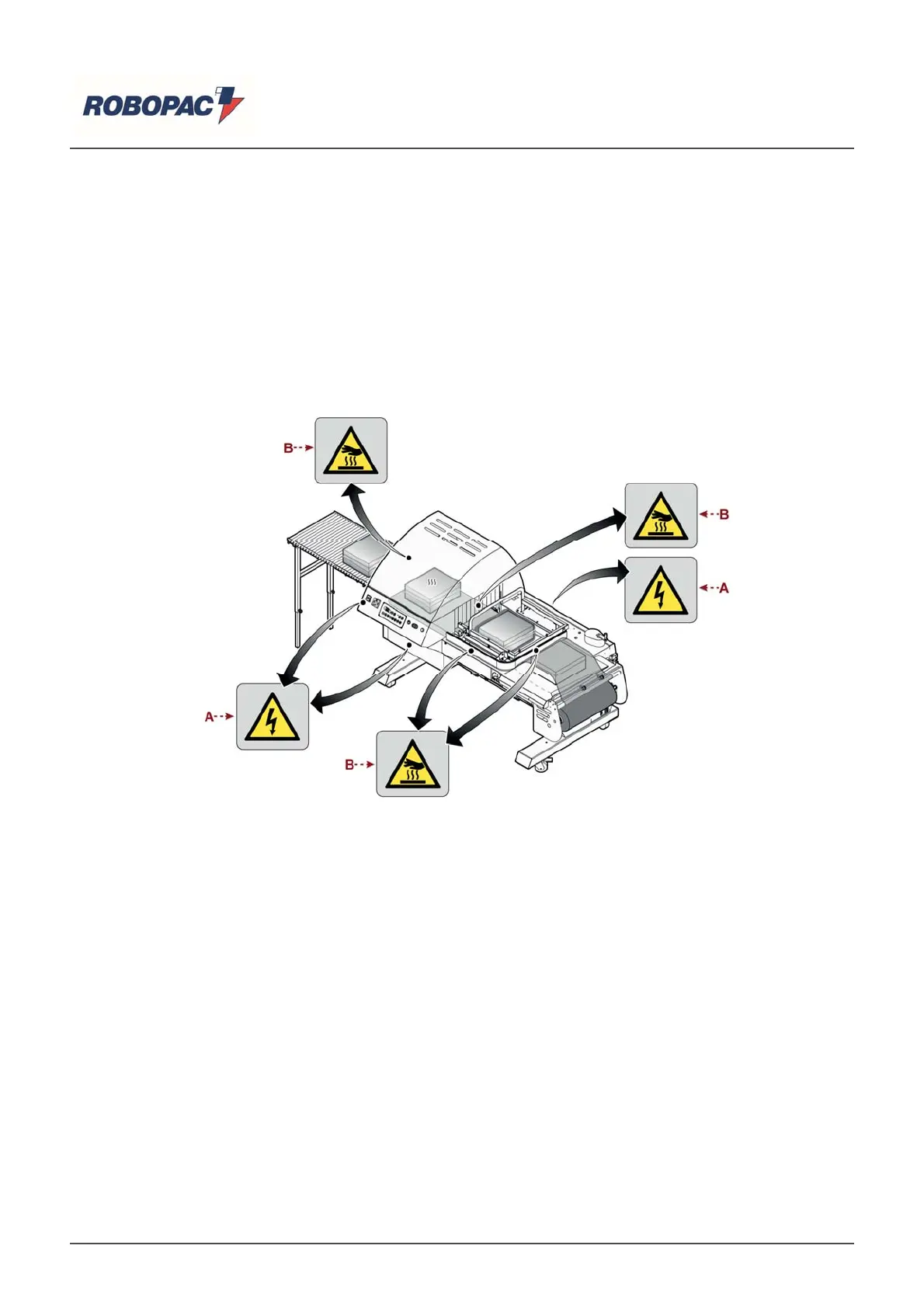 ROBOPAC

B

B

A

A

B