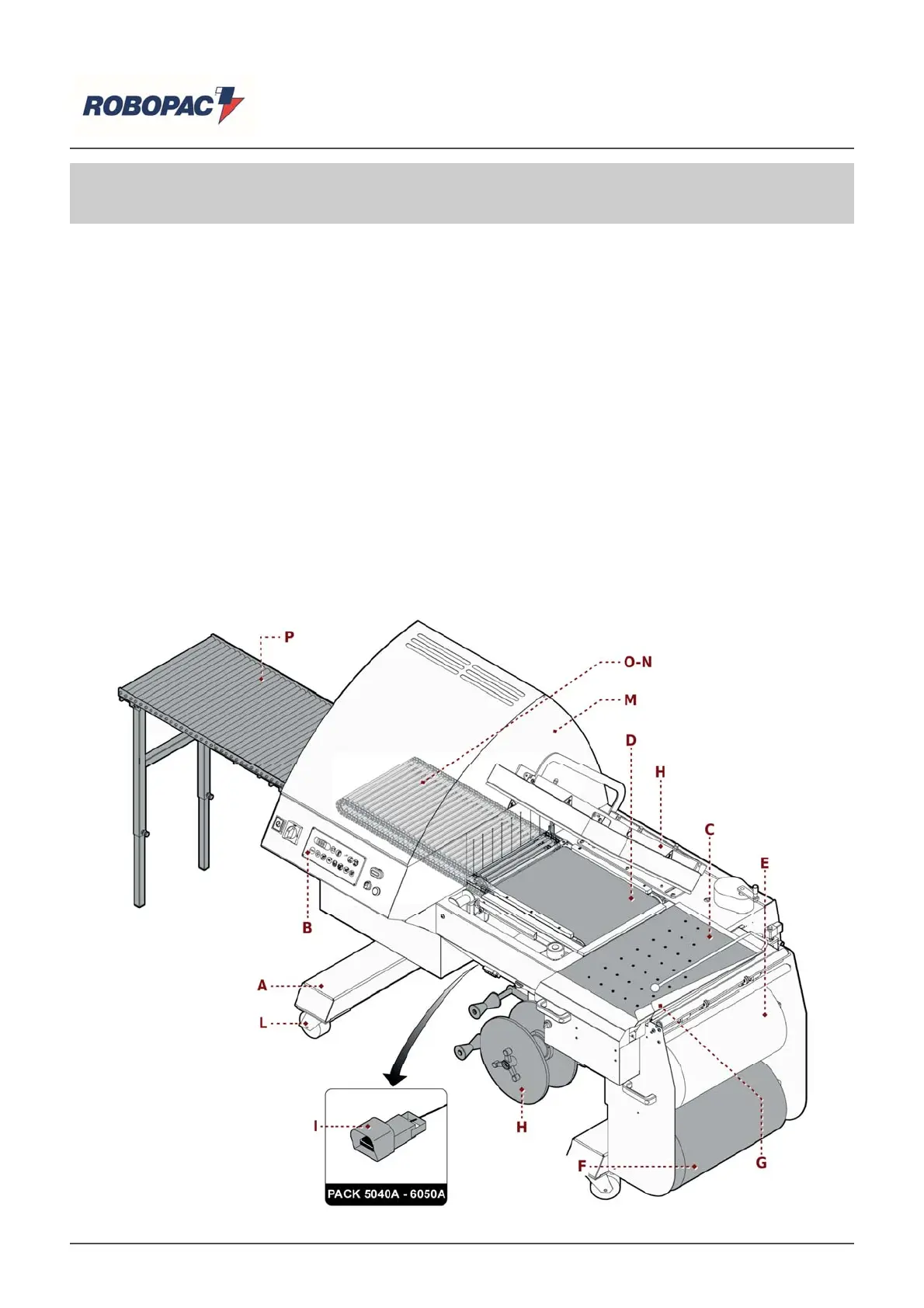 ROBOPAC

P

O-N

M

D

H

C

E

B

A

L

I

H

F

G

PACK 5040A - 6050A