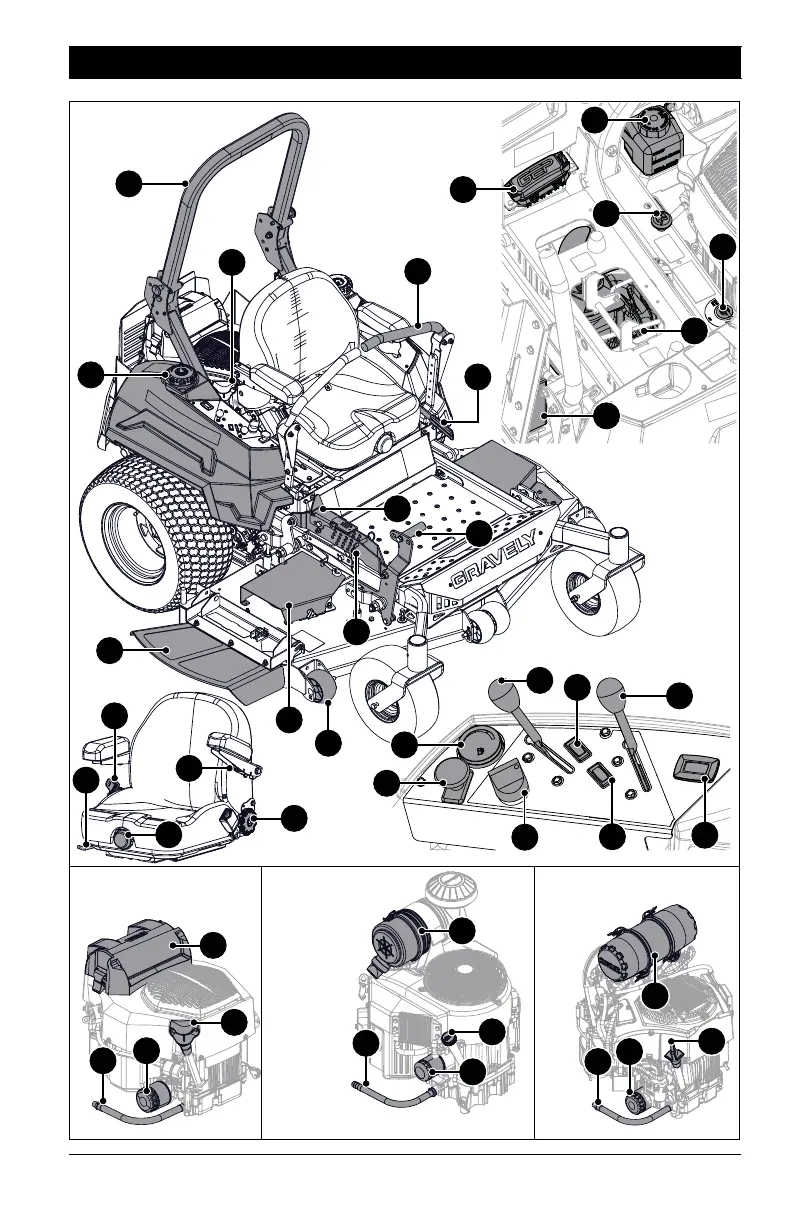 GRAVELY