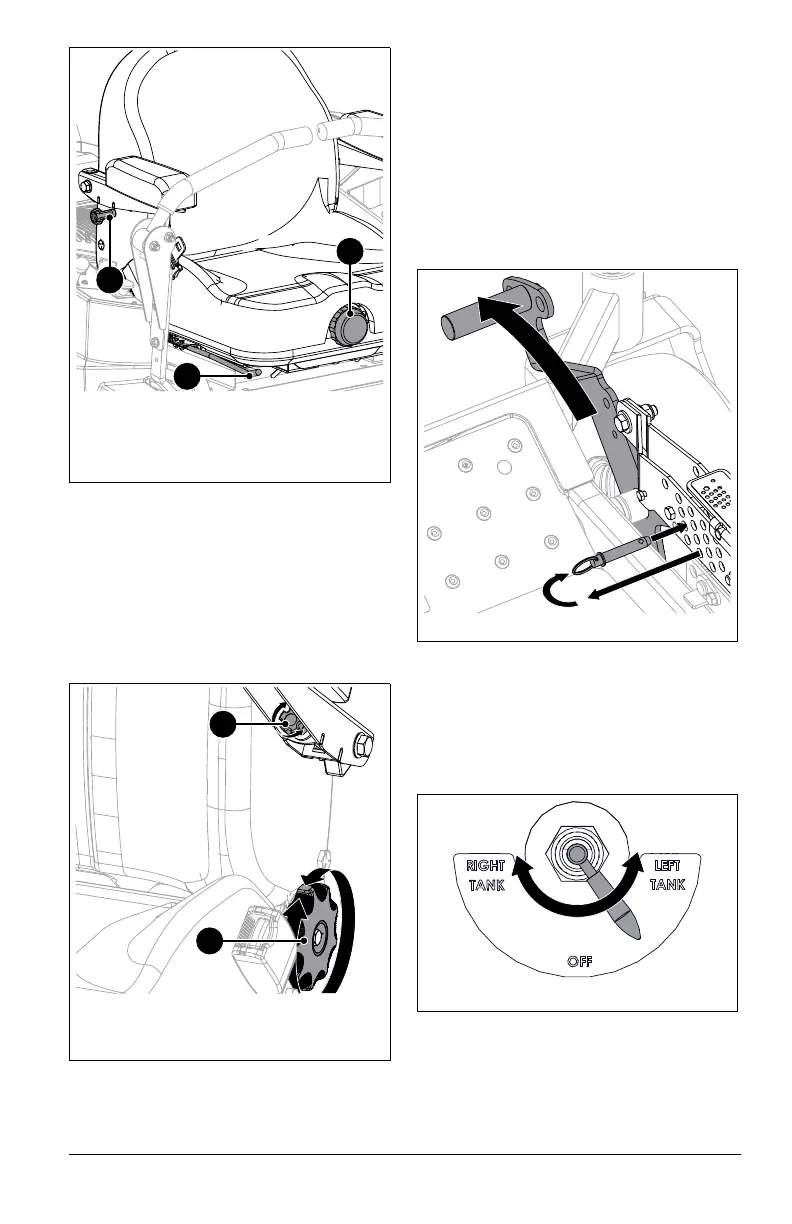 RIGHT TANK

LEFT TANK

OFF