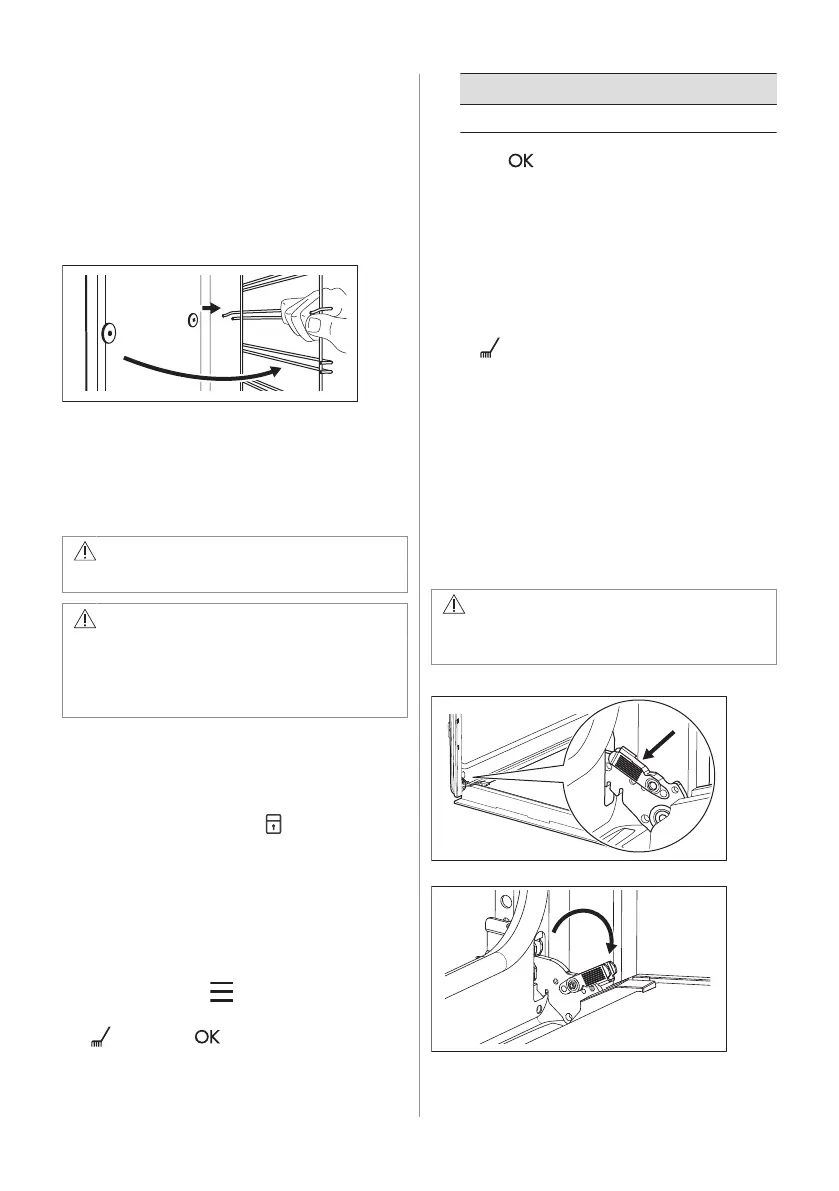 OK

OK