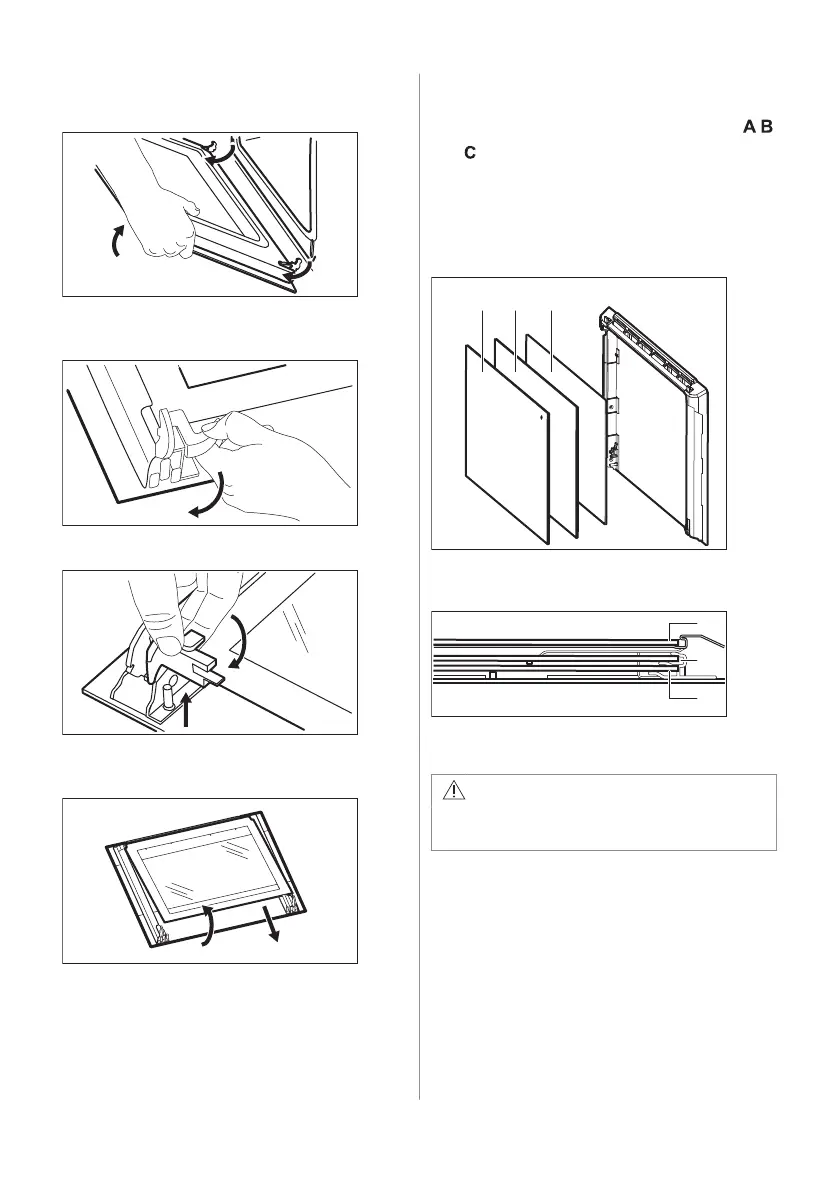 A B
C