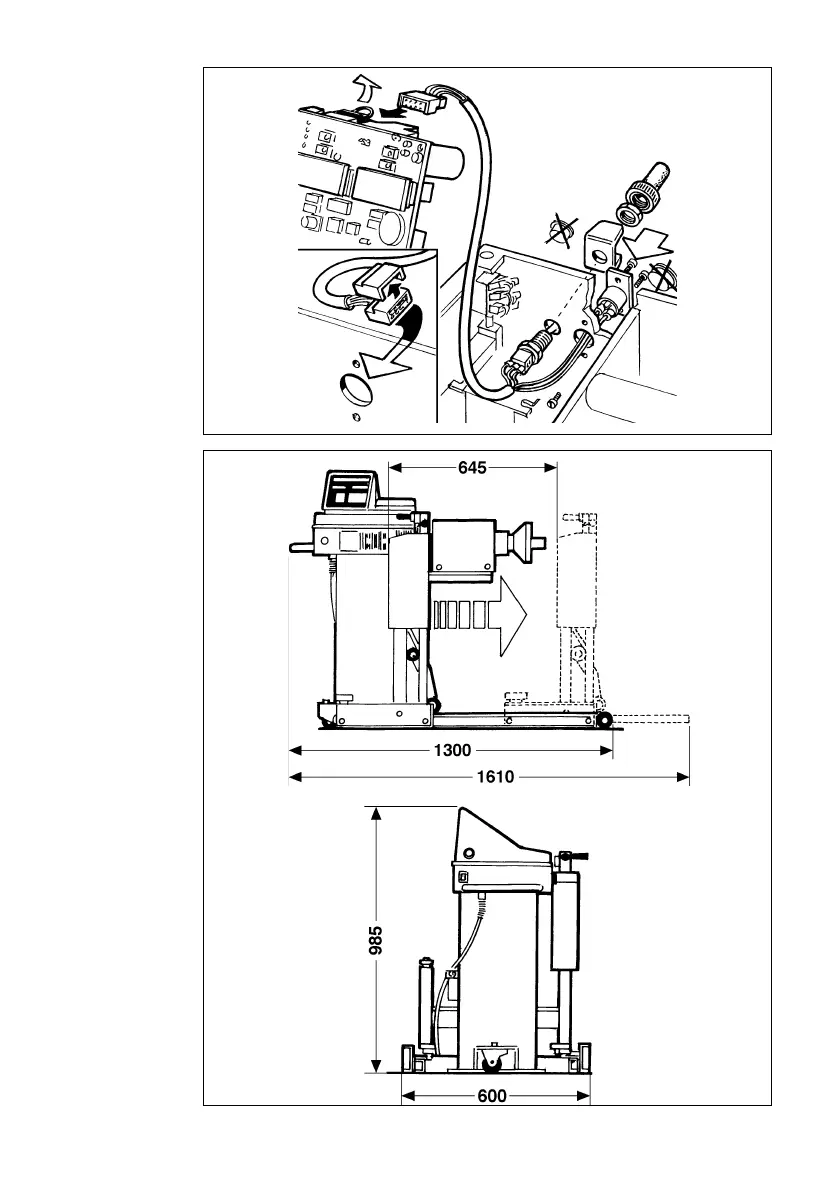 645

1300

1610

985

600