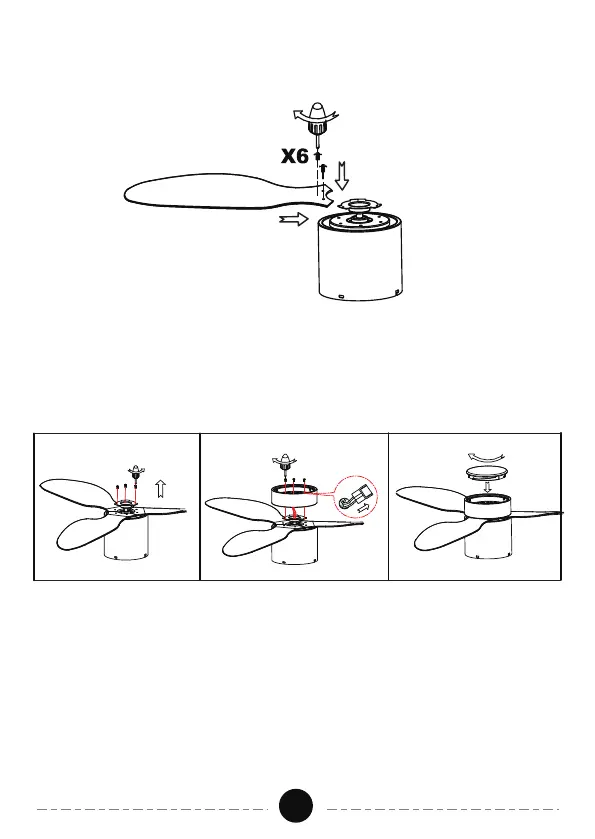 X6