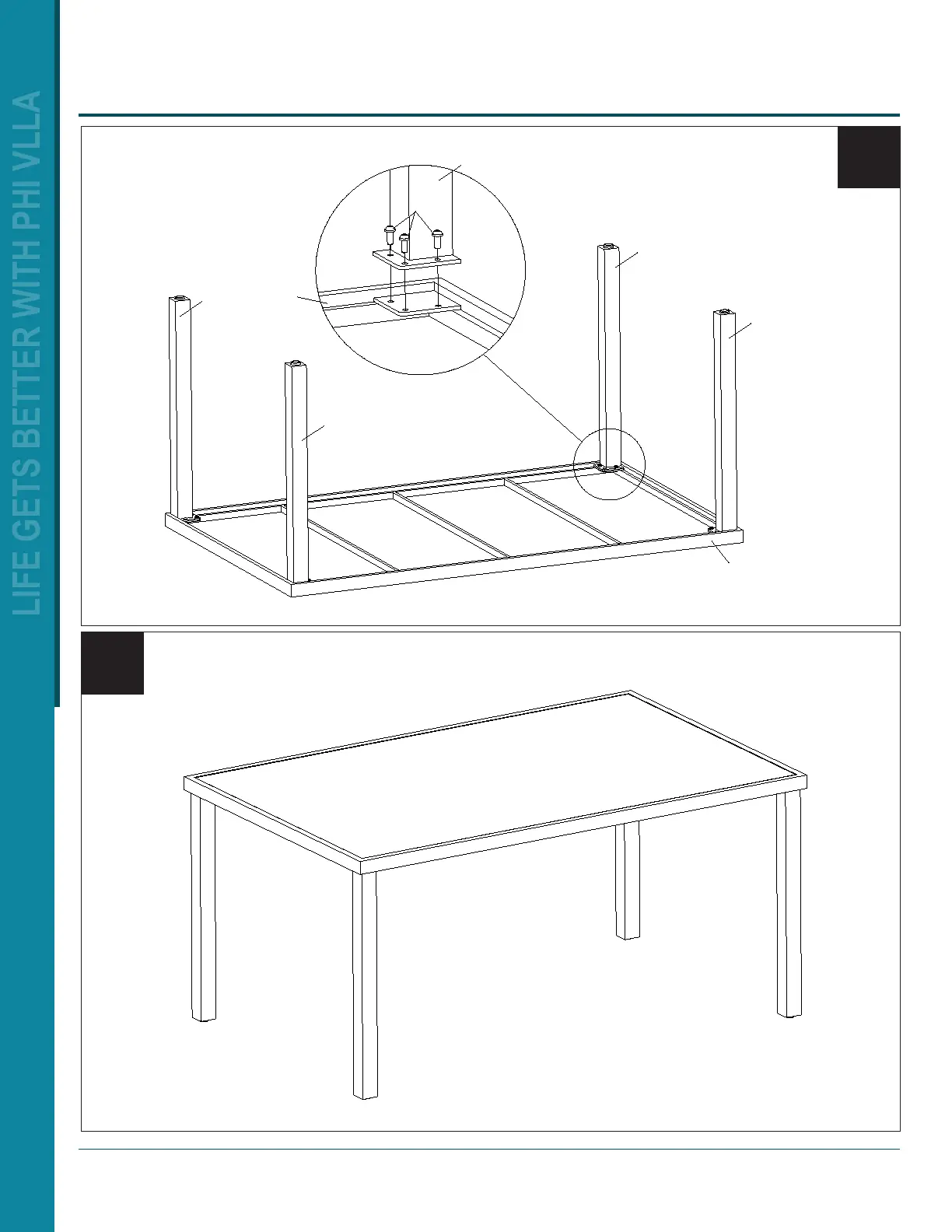 LIFE GETS BETTER WITH PHI VLLA