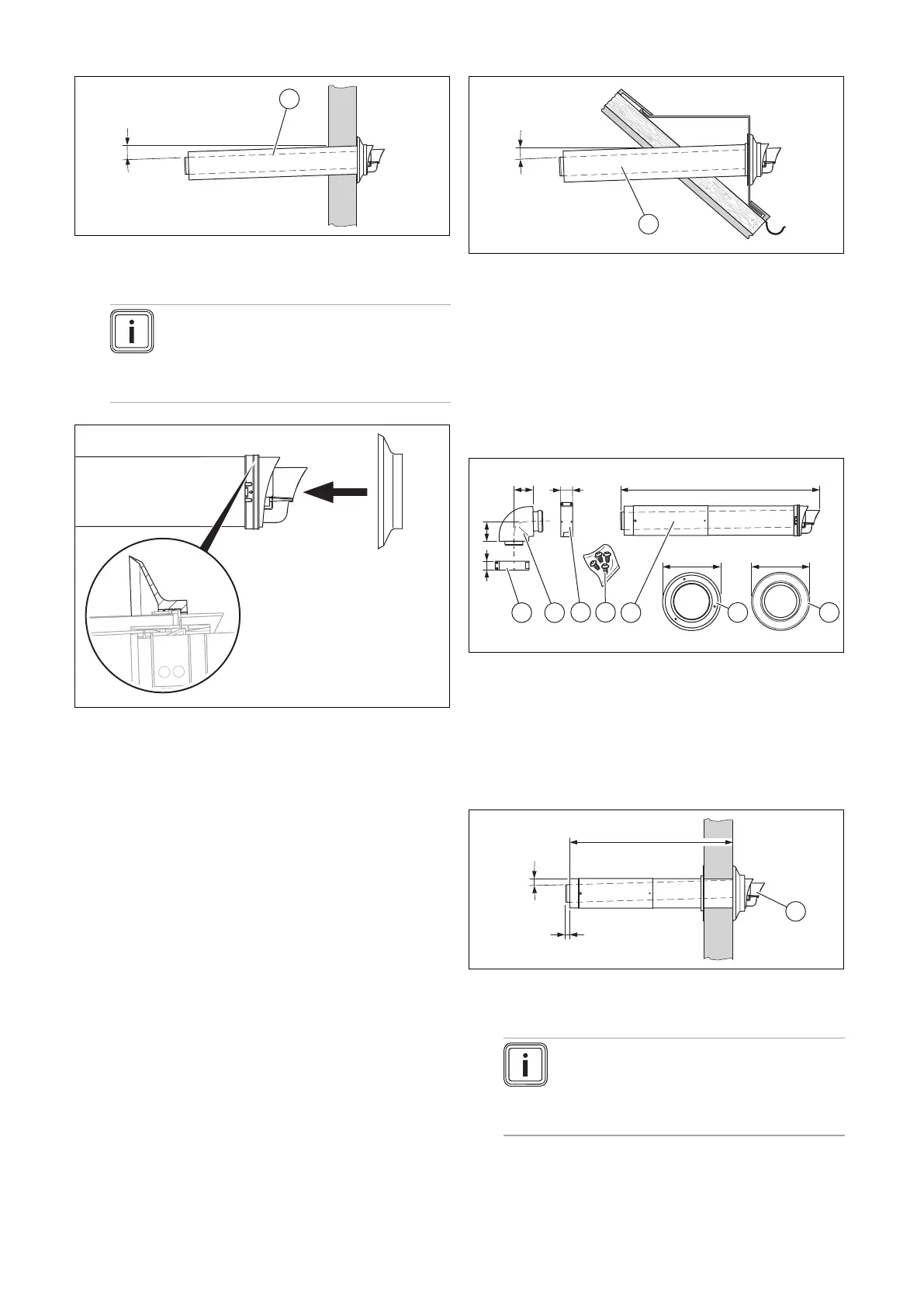 i

i