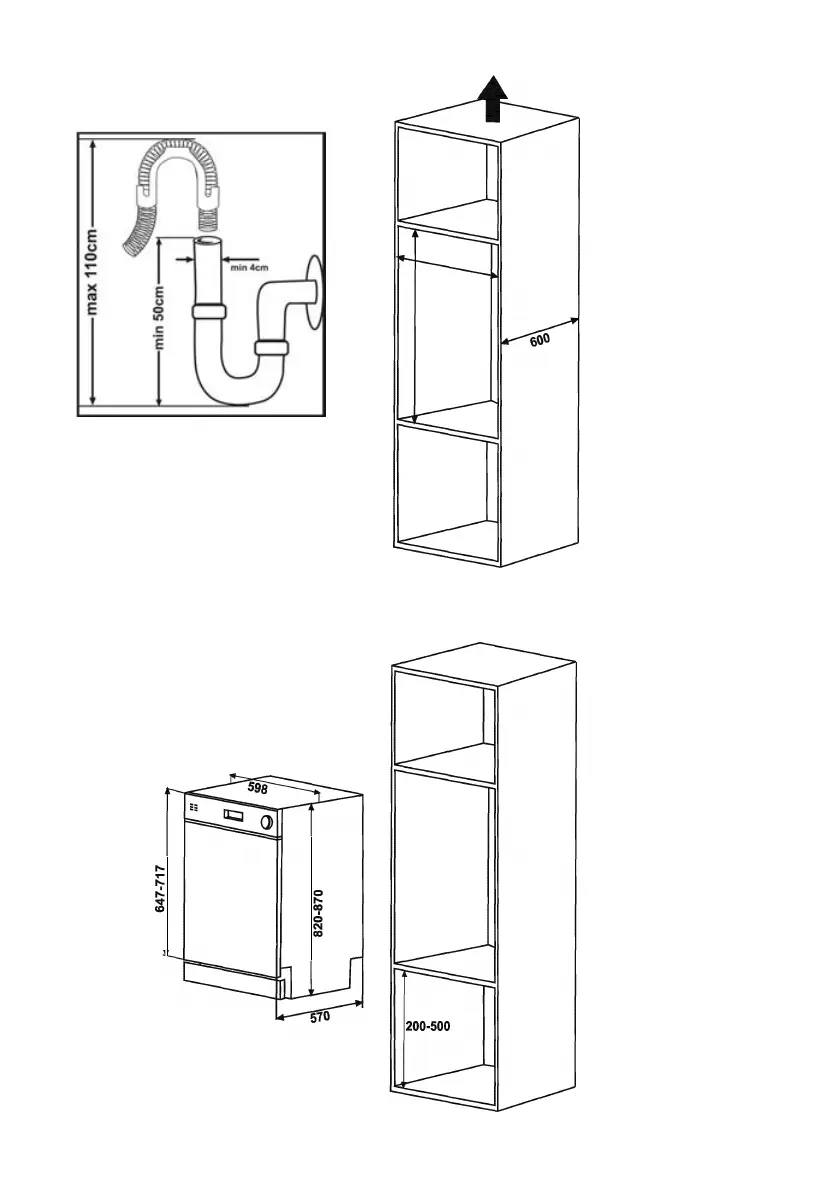 max 110cm
min 50cm
min 4cm

600

598
647-717
820-870
570

200-500