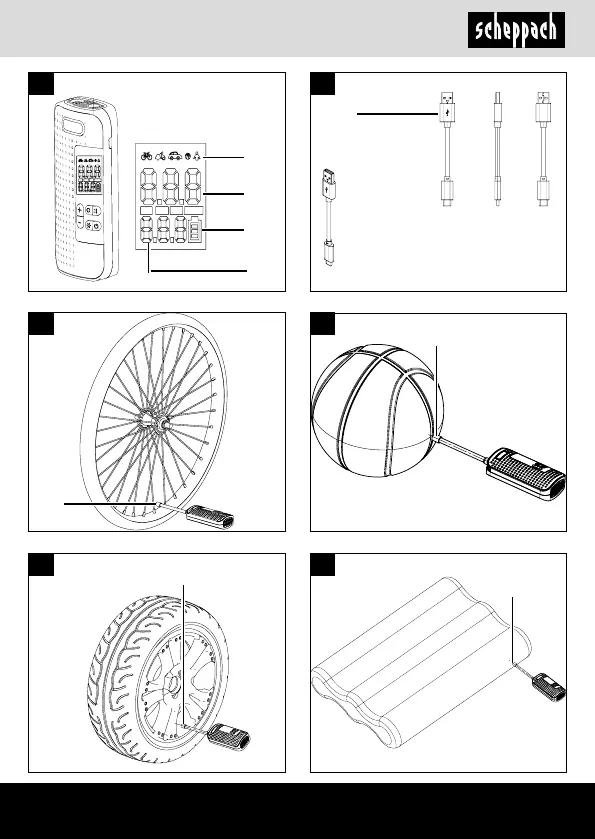 scheppach