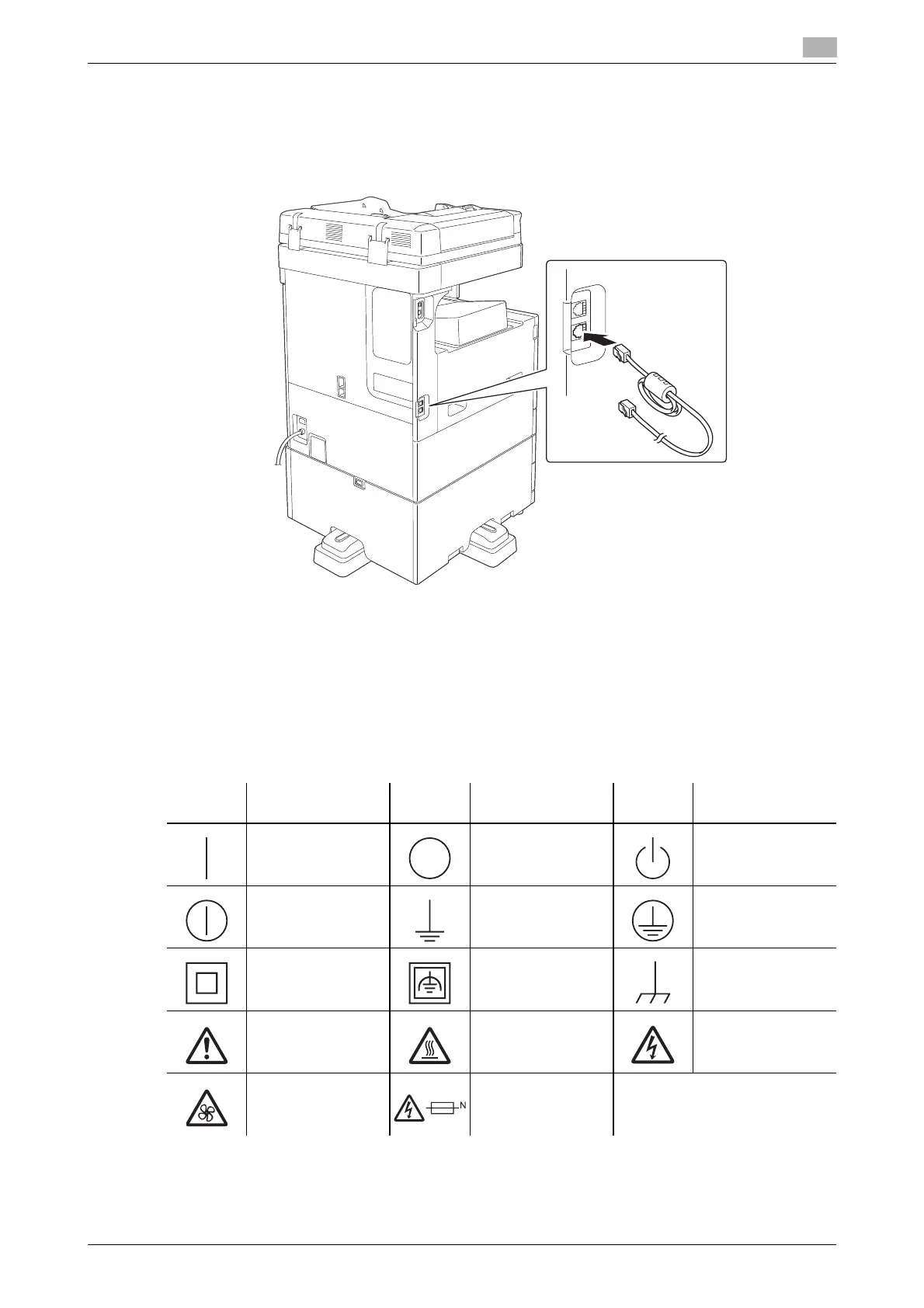 N