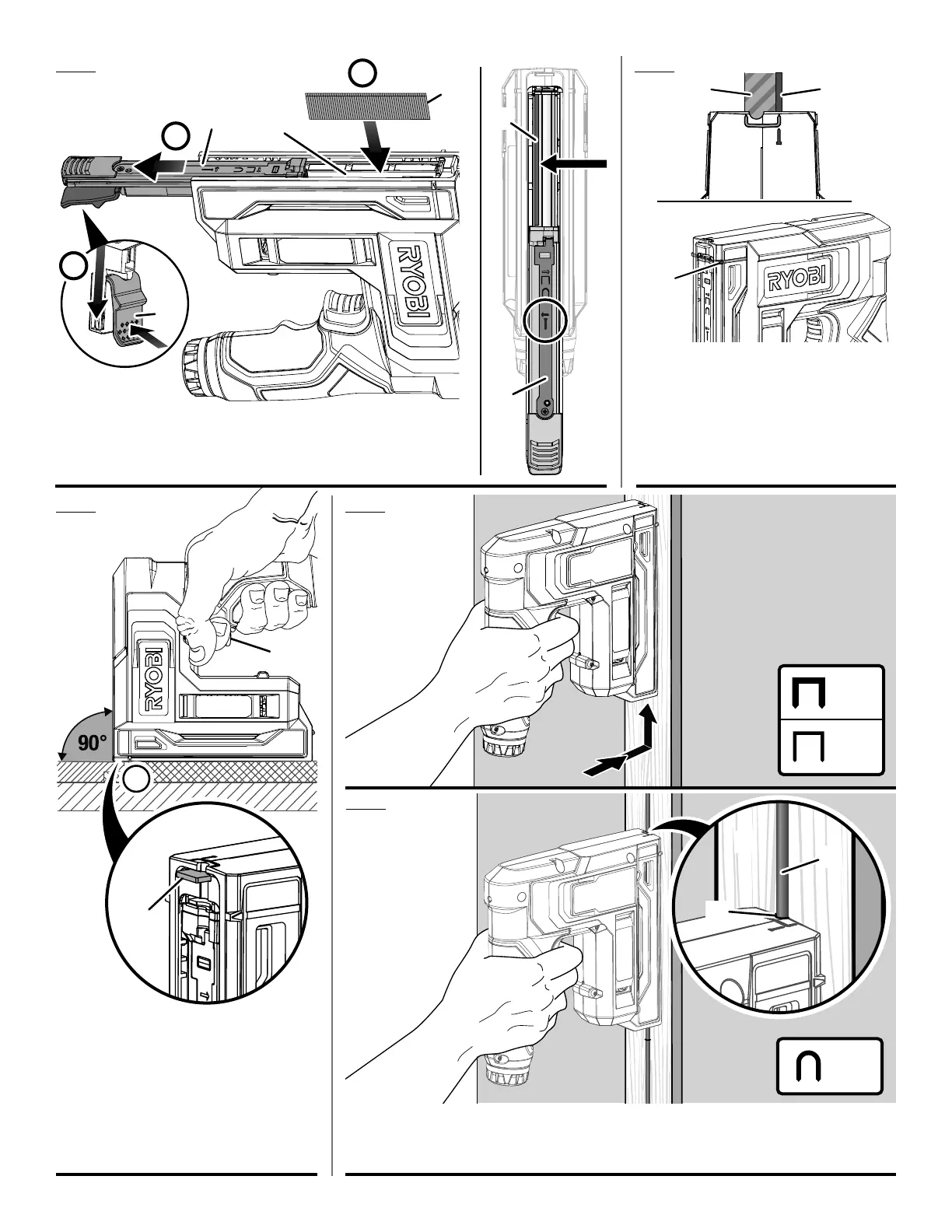 RYOBI

RYOBI

RYOBI

90°