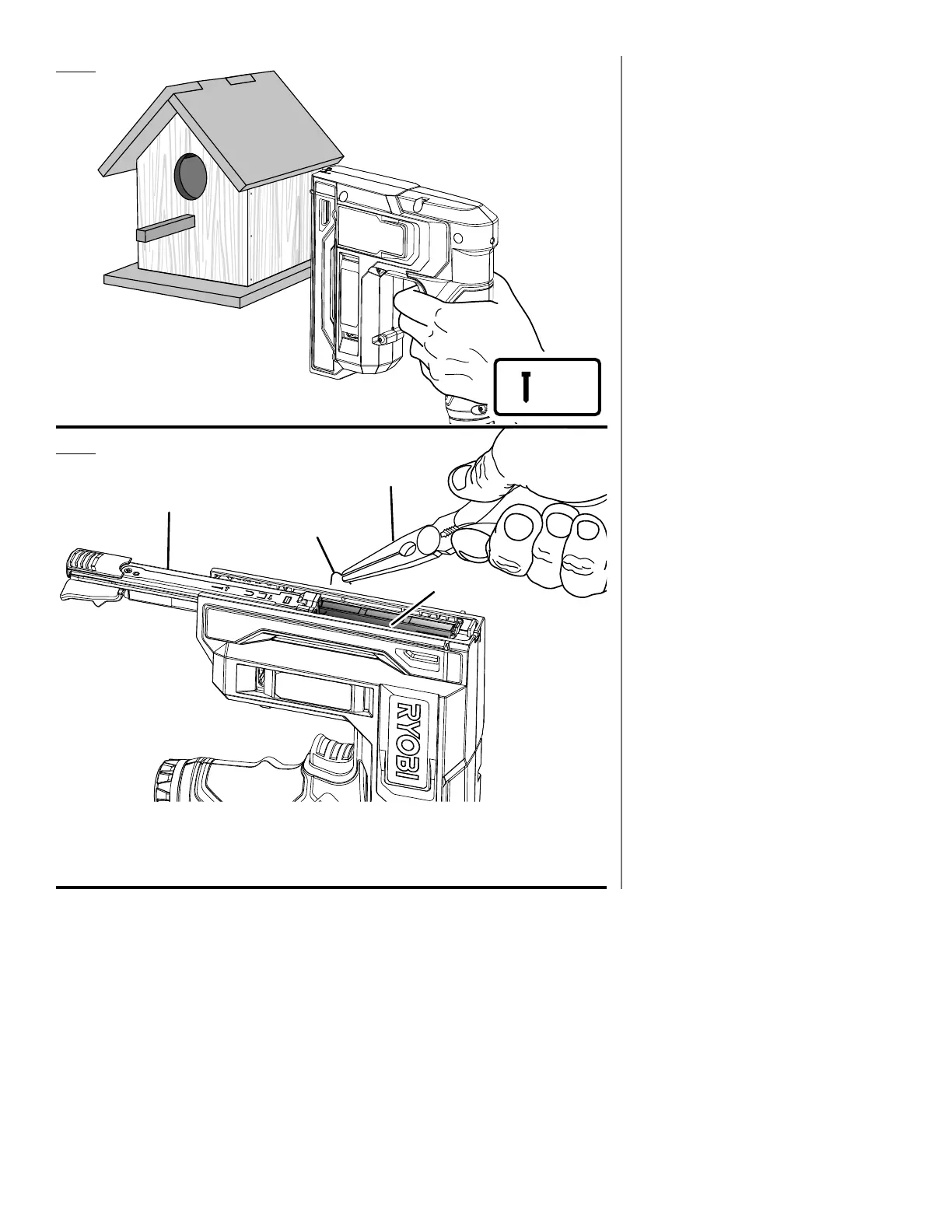 RYOBI