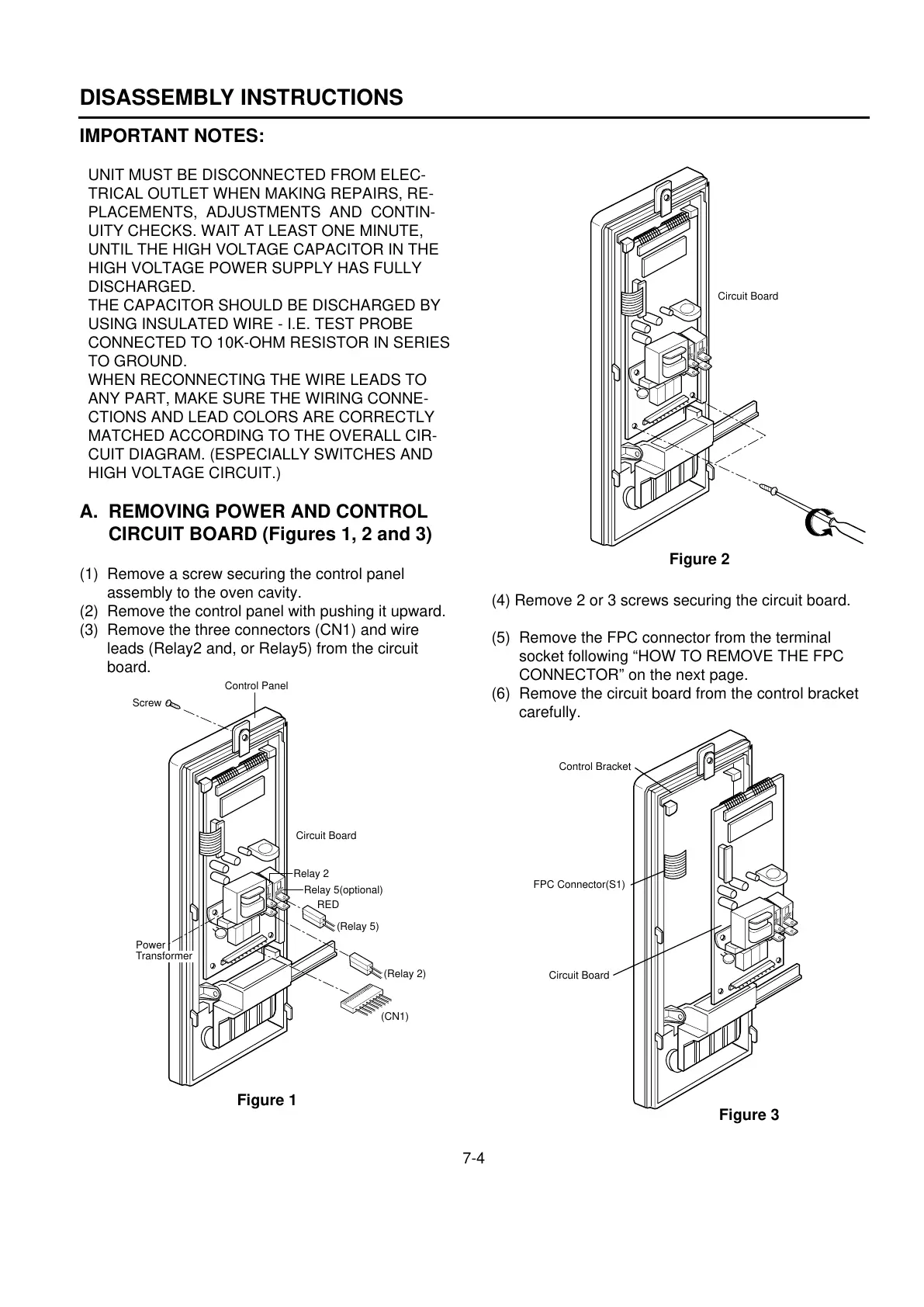 DISASSEMBLY INSTRUCTIONS

IMPORTANT NOTES:

UNIT MUST BE DISCONNECTED FROM ELECTRICAL OUTLET WHEN MAKING REPAIRS, REPLACEMENTS, ADJUSTMENTS AND CONTINUITY CHECKS. WAIT AT LEAST ONE MINUTE, UNTIL THE HIGH VOLTAGE CAPACITOR IN THE HIGH VOLTAGE POWER SUPPLY HAS FULLY DISCHARGED.
THE CAPACITOR SHOULD BE DISCHARGED BY USING INSULATED WIRE - I.E. TEST PROBE CONNECTED TO 10K-OHM RESISTOR IN SERIES TO GROUND.
WHEN RECONNECTING THE WIRE LEADS TO ANY PART, MAKE SURE THE WIRING CONNECTIONS AND LEAD COLORS ARE CORRECTLY MATCHED ACCORDING TO THE OVERALL CIRCUIT DIAGRAM. (ESPECIALLY SWITCHES AND HIGH VOLTAGE CIRCUIT.)

A. REMOVING POWER AND CONTROL CIRCUIT BOARD (Figures 1, 2 and 3)

(1) Remove a screw securing the control panel assembly to the oven cavity.
(2) Remove the control panel with pushing it upward.
(3) Remove the three connectors (CN1) and wire leads (Relay2 and, or Relay5) from the circuit board.

Control Panel
Screw
Circuit Board
Relay 2
Relay 5(optional)
RED
(Relay 5)
Power Transformer
(Relay 2)
(CN1)

Figure 1

Circuit Board

Figure 2

(4) Remove 2 or 3 screws securing the circuit board.

(5) Remove the FPC connector from the terminal socket following “HOW TO REMOVE THE FPC CONNECTOR” on the next page.
(6) Remove the circuit board from the control bracket carefully.

Control Bracket
FPC Connector(S1)
Circuit Board

Figure 3

7-4