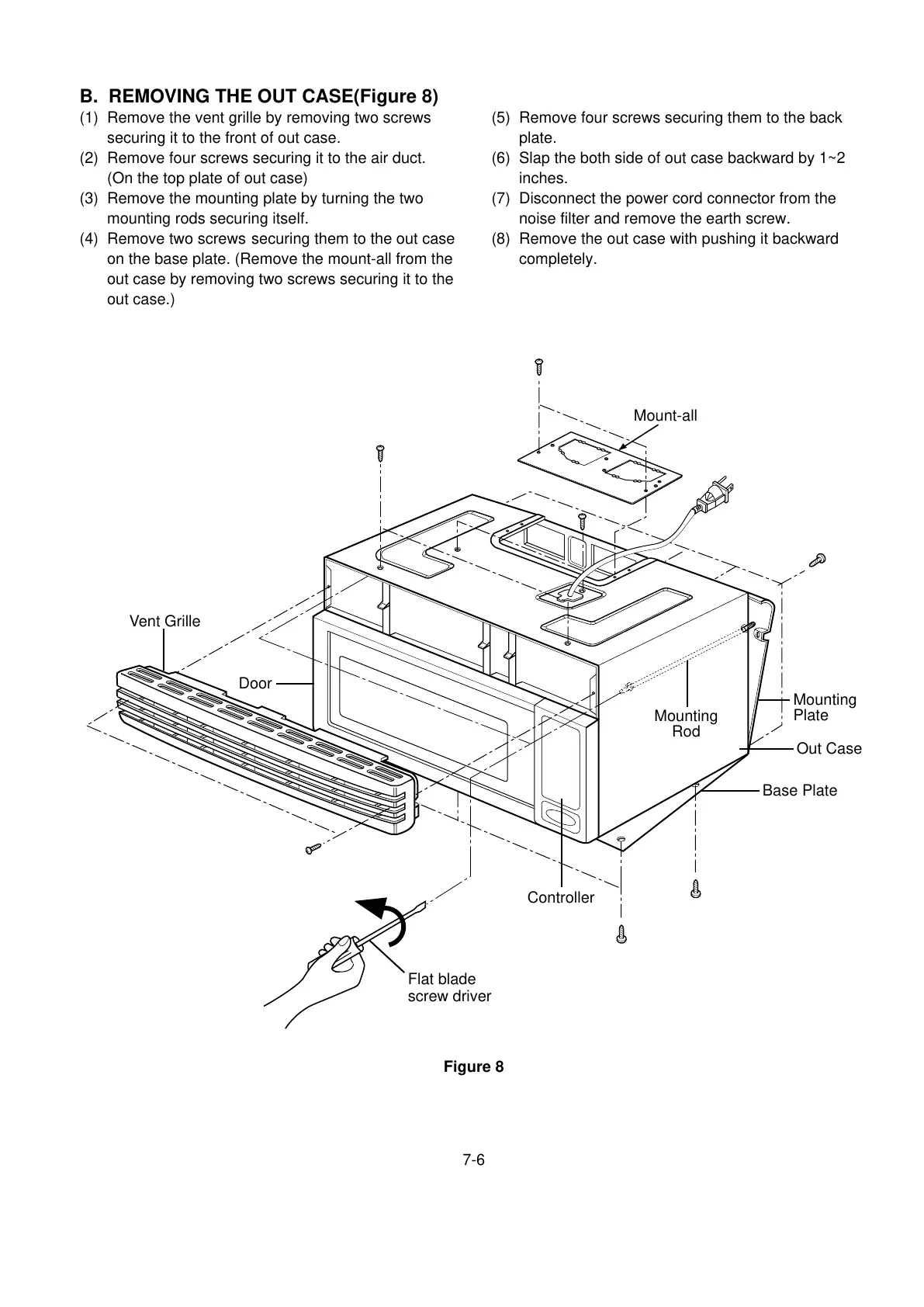 B.  REMOVING THE OUT CASE(Figure 8)

(1) Remove the vent grille by removing two screws securing it to the front of out case.
(2) Remove four screws securing it to the air duct. (On the top plate of out case)
(3) Remove the mounting plate by turning the two mounting rods securing itself.
(4) Remove two screws securing them to the out case on the base plate. (Remove the mount-all from the out case by removing two screws securing it to the out case.)

(5) Remove four screws securing them to the back plate.
(6) Slap the both side of out case backward by 1~2 inches.
(7) Disconnect the power cord connector from the noise filter and remove the earth screw.
(8) Remove the out case with pushing it backward completely.

Mount-all

Vent Grille

Door

Mounting Rod

Mounting Plate

Out Case

Base Plate

Controller

Flat blade screw driver

Figure 8

7-6