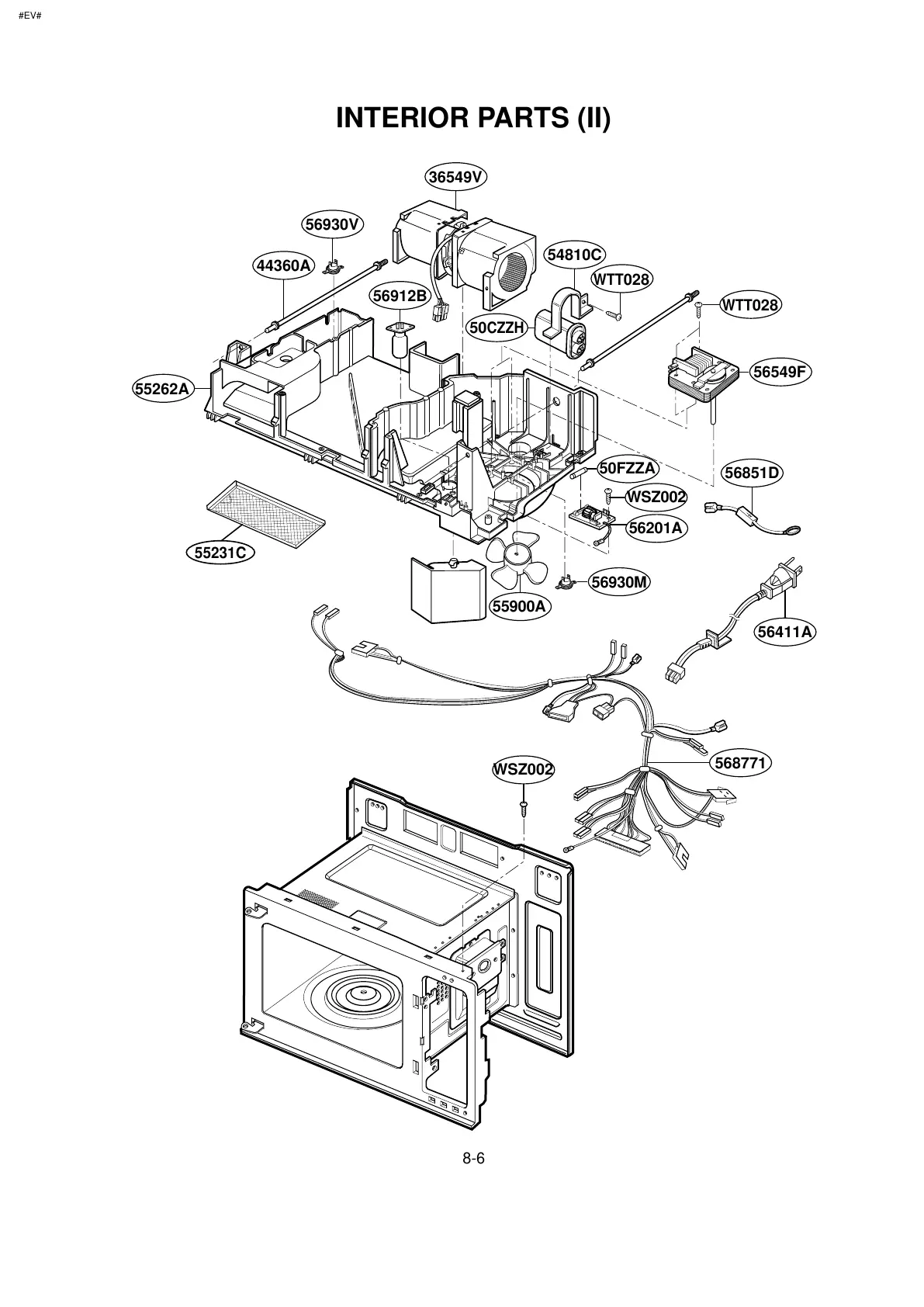 #EV#

INTERIOR PARTS (II)

36549V

56930V

44360A

54810C

WTT028

56912B

WTT028

50CZZH

56549F

55262A

50FZZA

56851D

WSZ002

56201A

55231C

56930M

55900A

56411A

568771

WSZ002

8-6