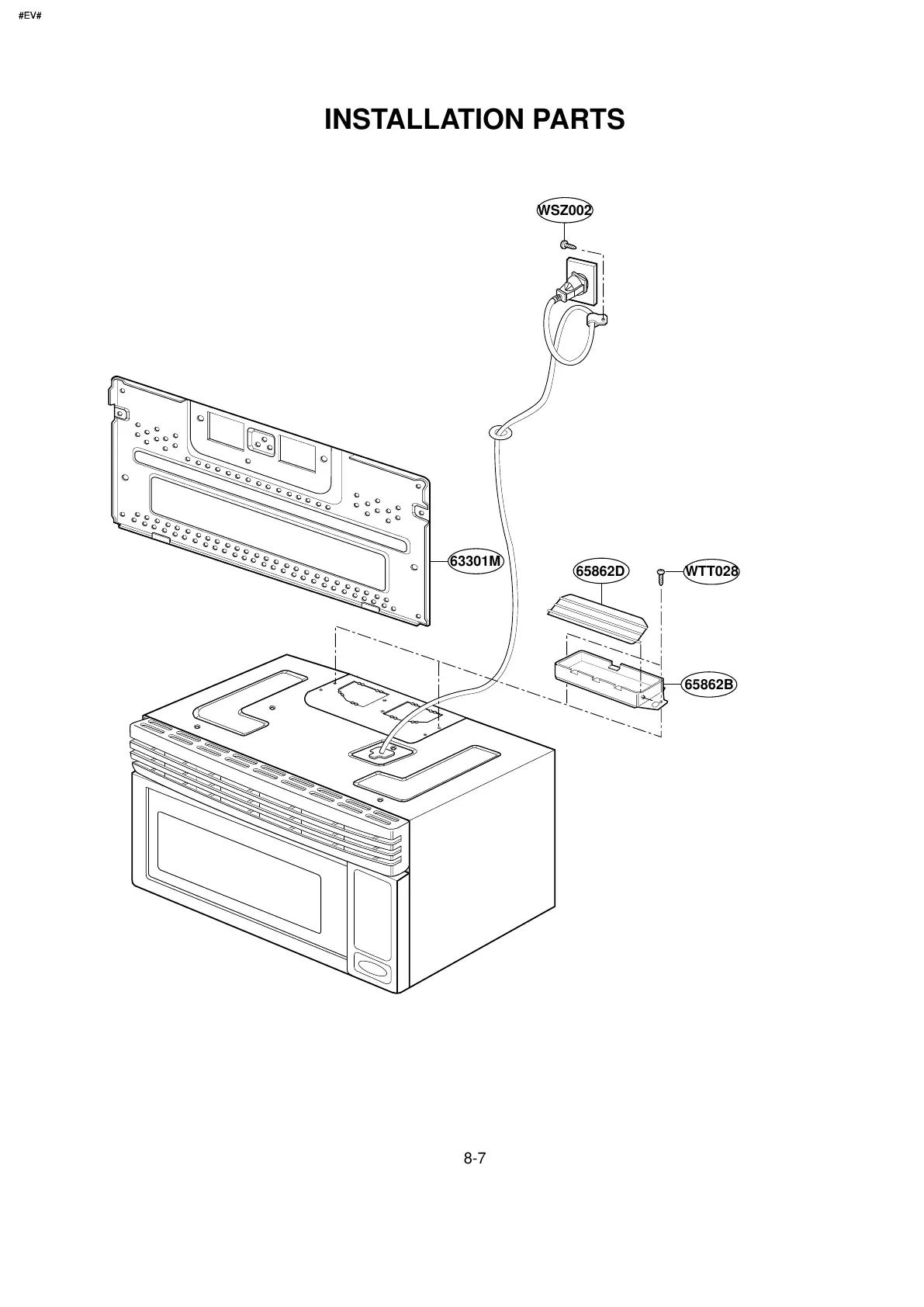 #EV#

INSTALLATION PARTS

WSZ002

63301M

65862D

WTT028

65862B

8-7