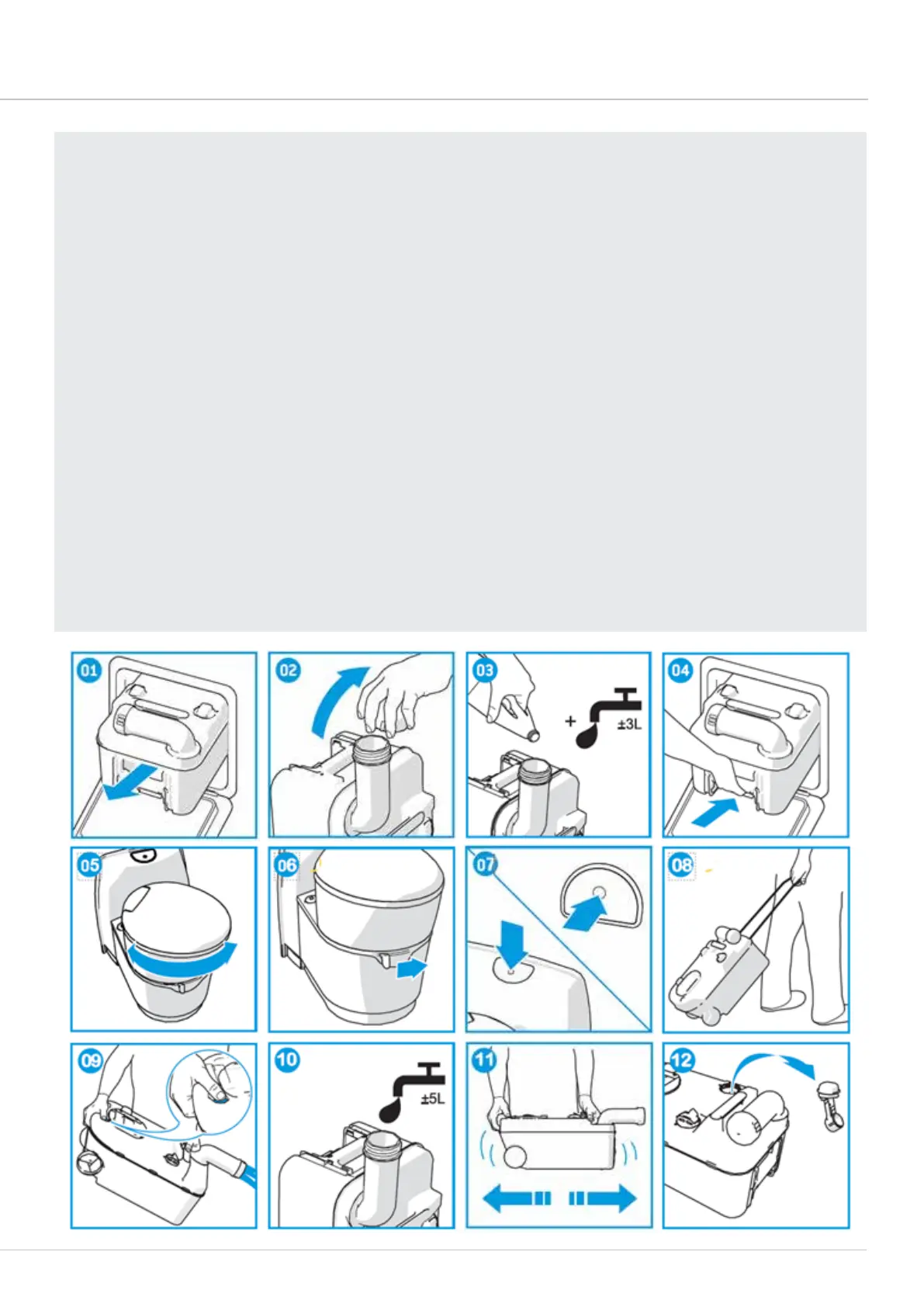 01

02

03

+ ±3L

04

05

06

07

08

09

10

±5L

11

12