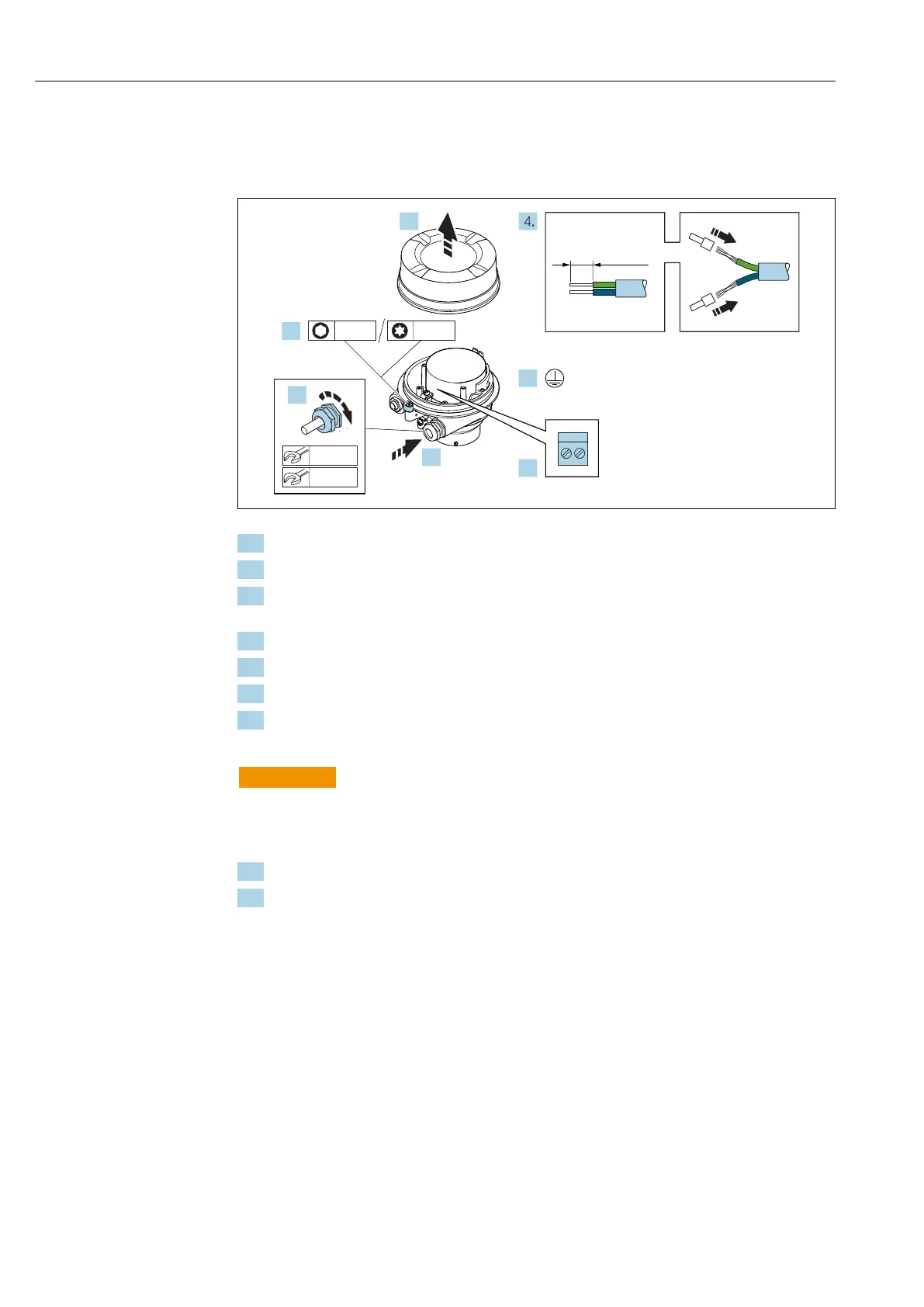 4.