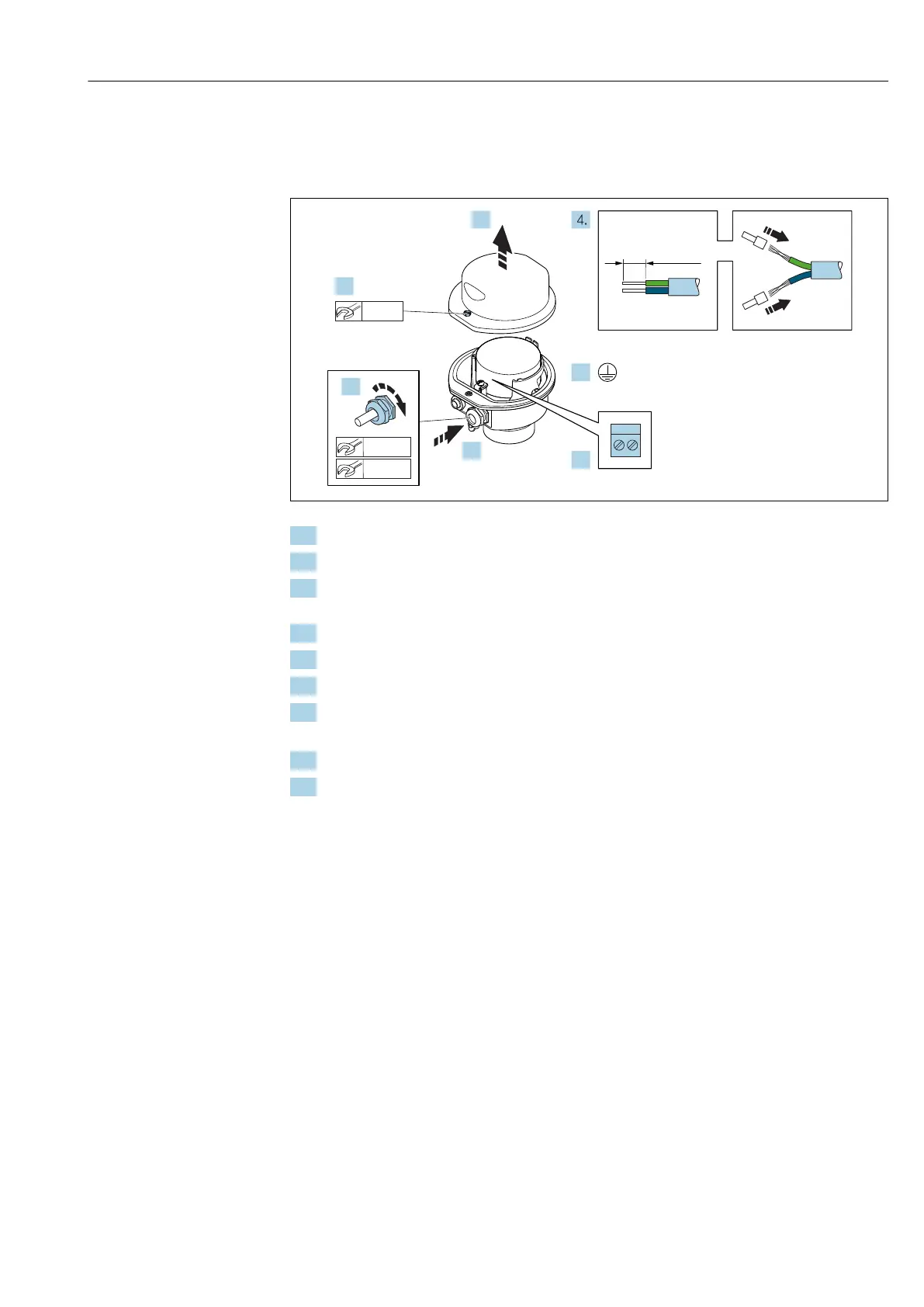 4.