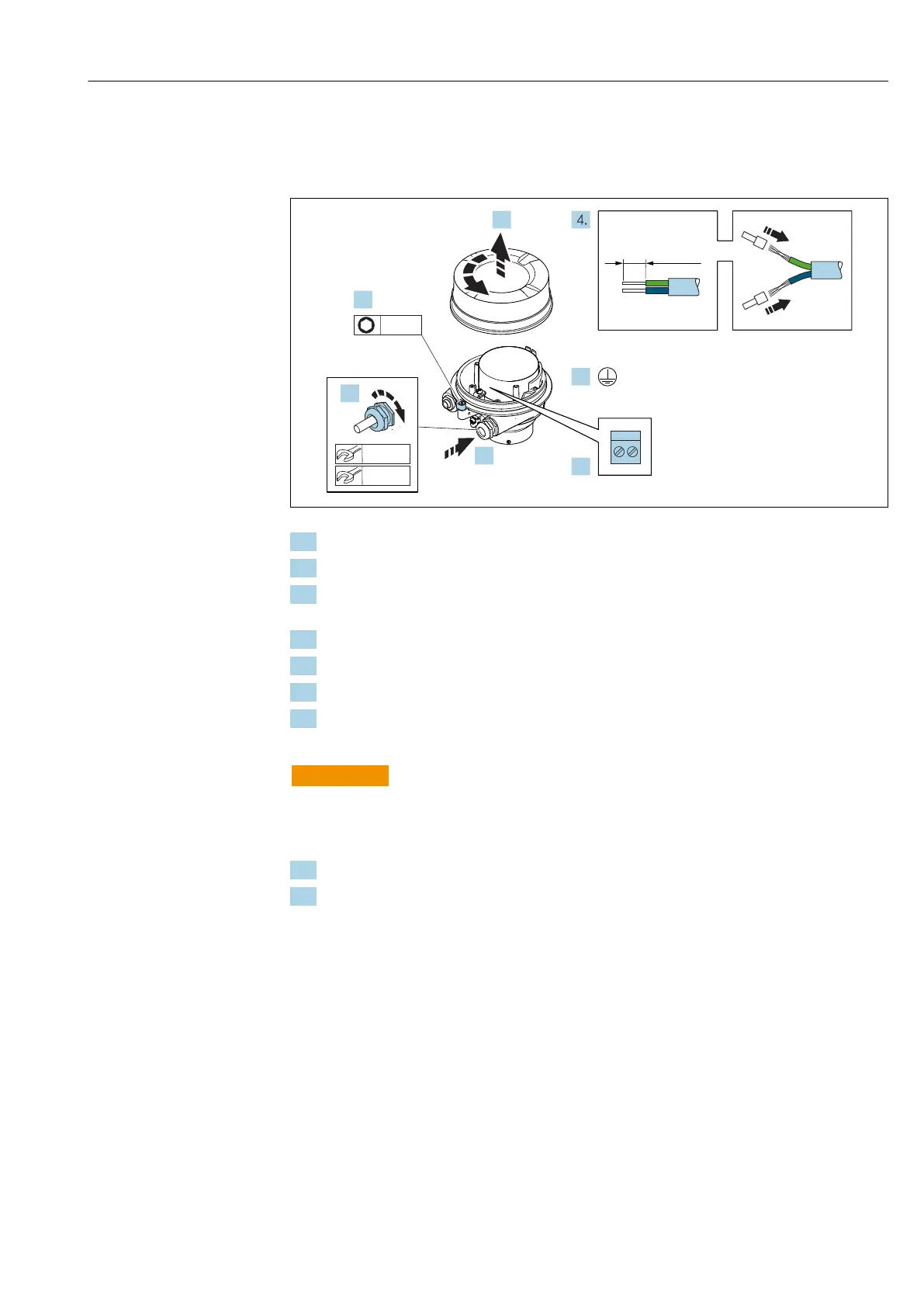 4.