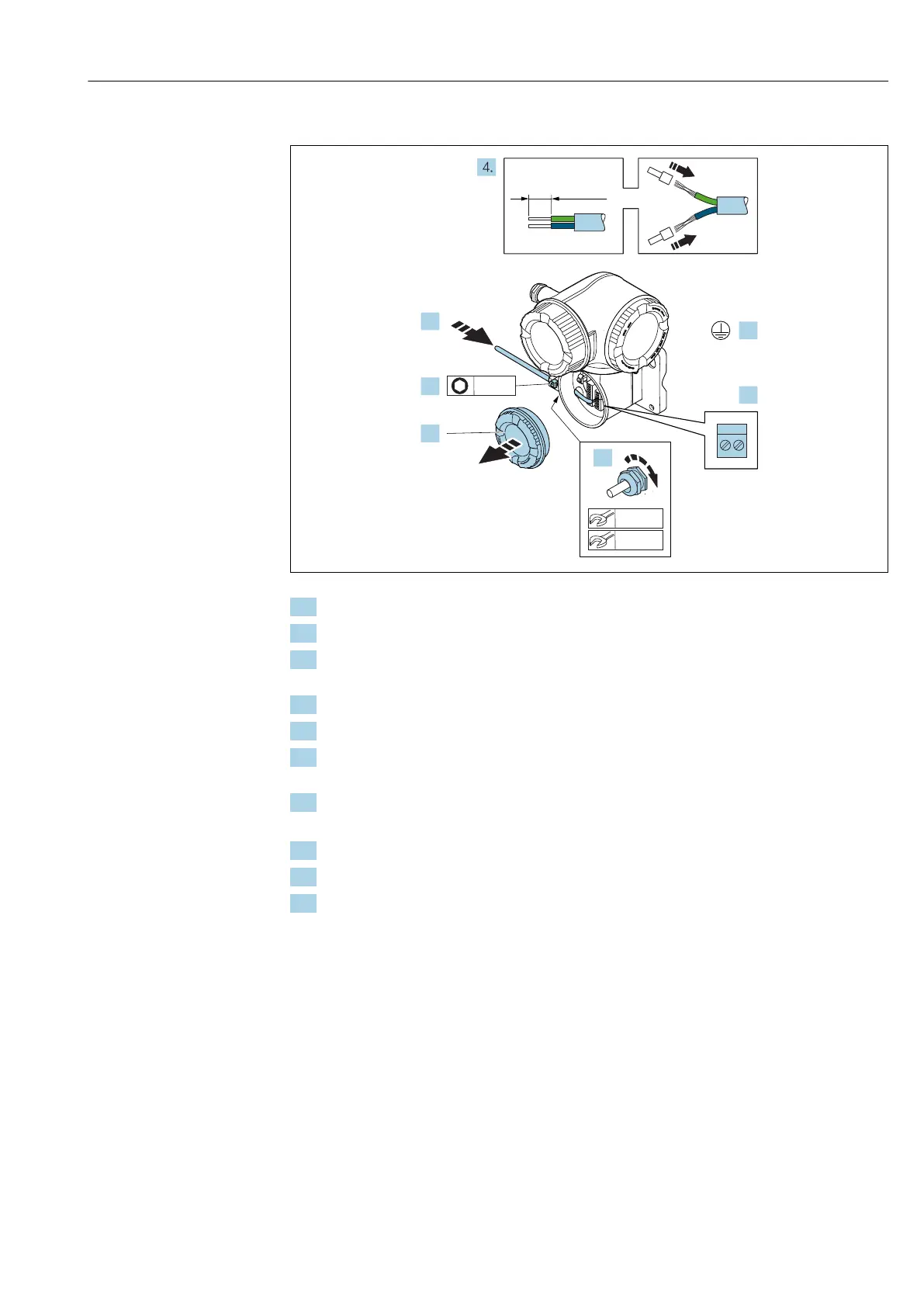 4.